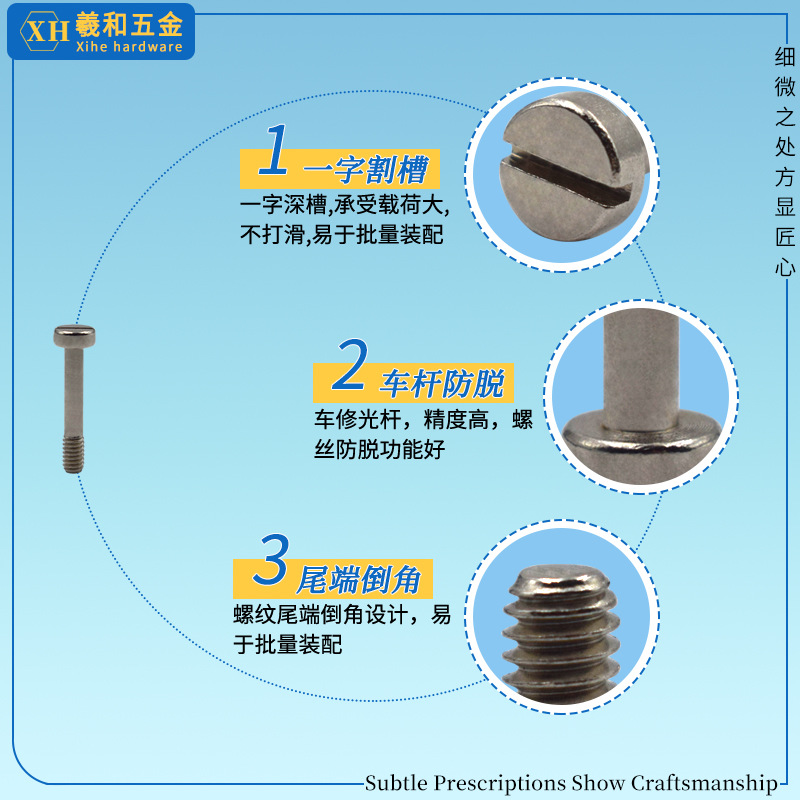 XH 羲和五金
Xihe hardware

细微之处方显匠心

1 一字割槽
一字深槽,承受载荷大,不打滑,易于批量装配

2 车杆防脱
车修光杆，精度高，螺丝防脱功能好

3 尾端倒角
螺纹尾端倒角设计，易于批量装配

Subtle Prescriptions Show Craftsmanship