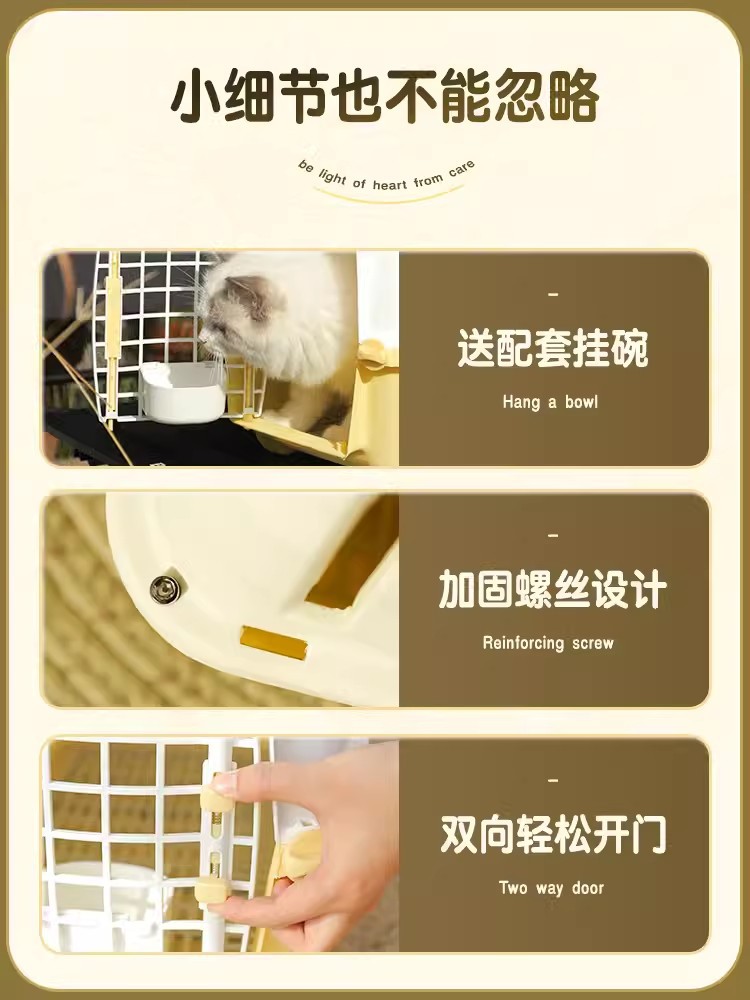 小细节也不能忽略

be light of heart from care

-

送配套挂碗

Hang a bowl

-

加固螺丝设计

Reinforcing screw

-

双向轻松开门

Two way door