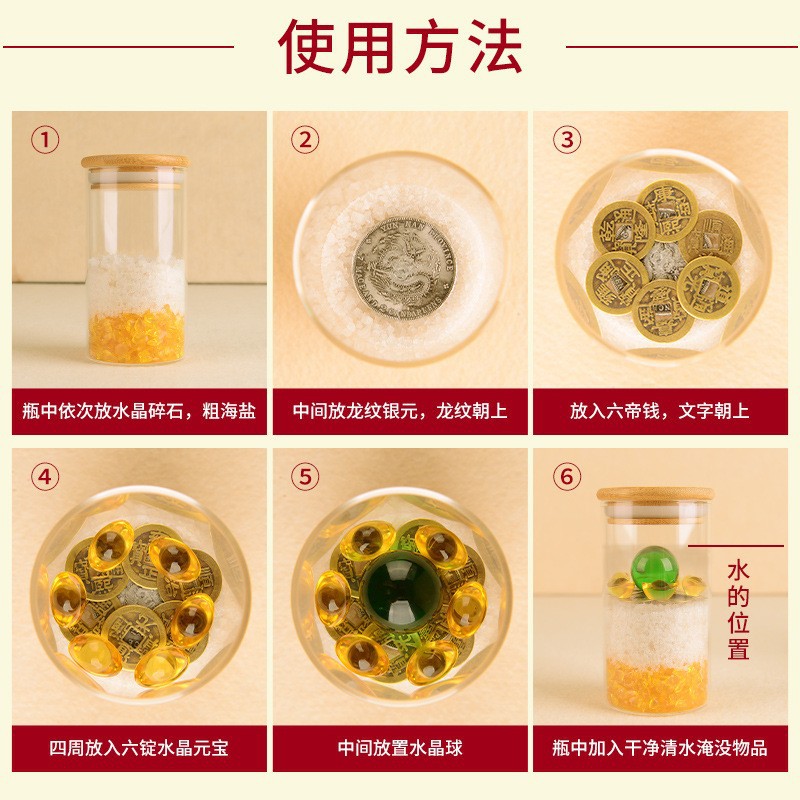 使用方法

①

瓶中依次放水晶碎石，粗海盐

②

中间放龙纹银元，龙纹朝上

③

放入六帝钱，文字朝上

④

四周放入六锭水晶元宝

⑤

中间放置水晶球

⑥

水的位置

瓶中加入干净清水淹没物品