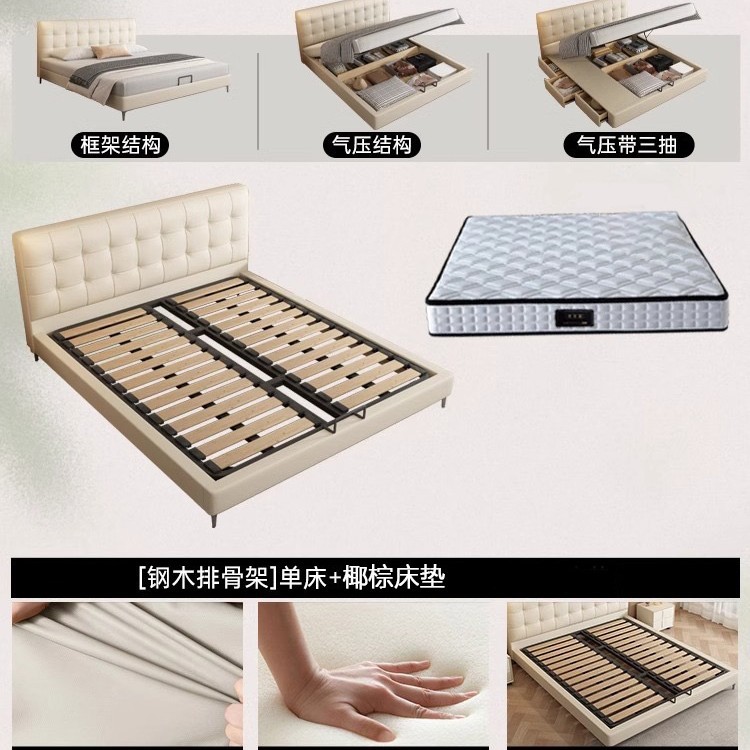 框架结构

气压结构

气压带三抽

[钢木排骨架]单床+椰棕床垫