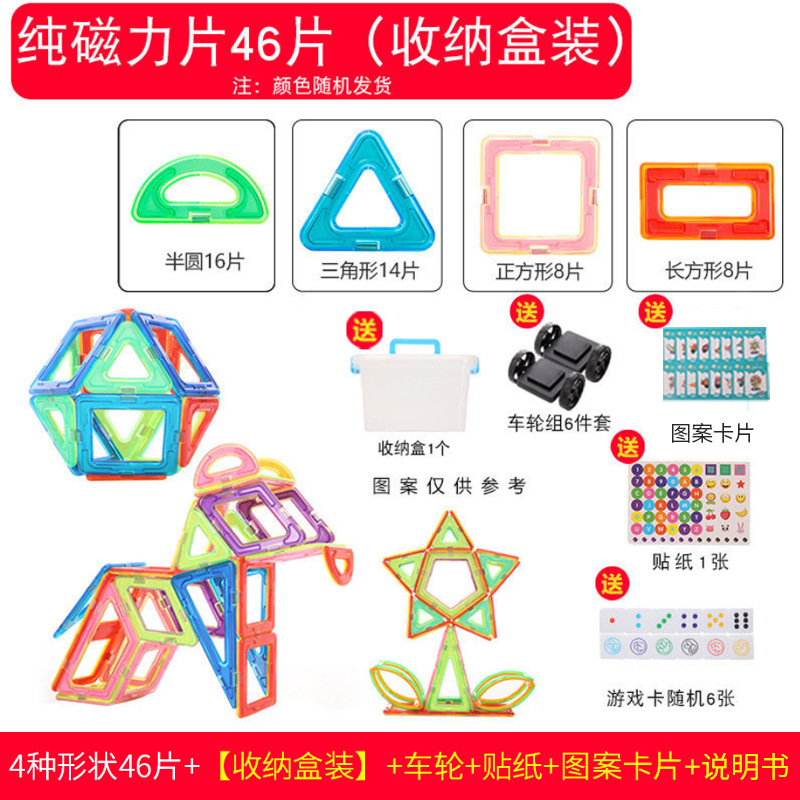 纯磁力片46片（收纳盒装）
注：颜色随机发货

半圆16片
三角形14片
正方形8片
长方形8片

送
收纳盒1个
送
车轮组6件套
送
图案卡片

图案仅供参考

送
贴纸 1张

送
游戏卡随机6张

4种形状46片+【收纳盒装】+车轮+贴纸+图案卡片+说明书