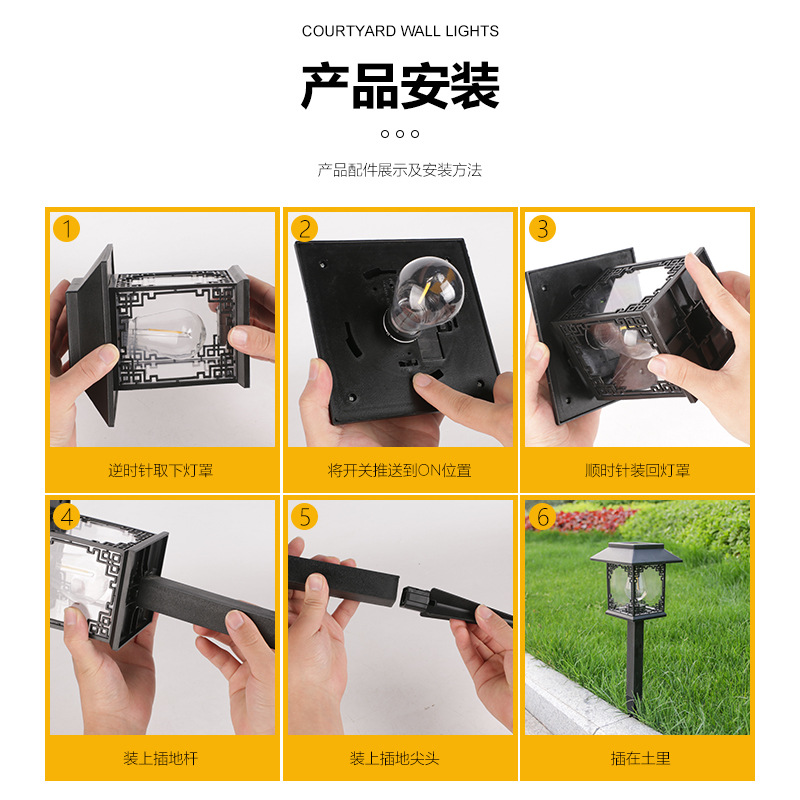 COURTYARD WALL LIGHTS

产品安装

产品配件展示及安装方法

1
逆时针取下灯罩

2
将开关推送到ON位置

3
顺时针装回灯罩

4
装上插地杆

5
装上插地尖头

6
插在土里