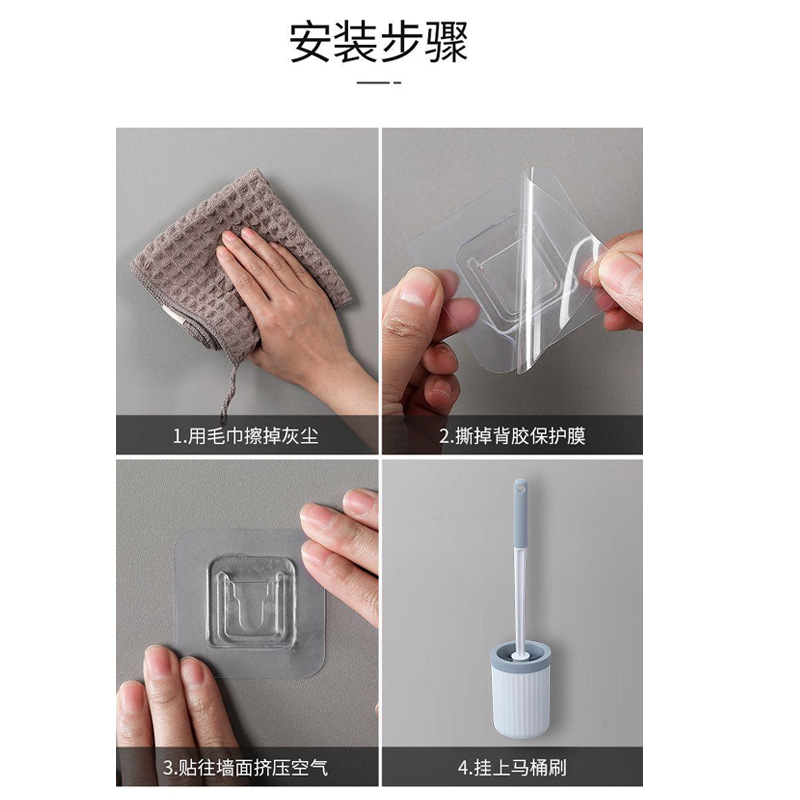 安装步骤

1.用毛巾擦掉灰尘

2.撕掉背胶保护膜

3.贴往墙面挤压空气

4.挂上马桶刷