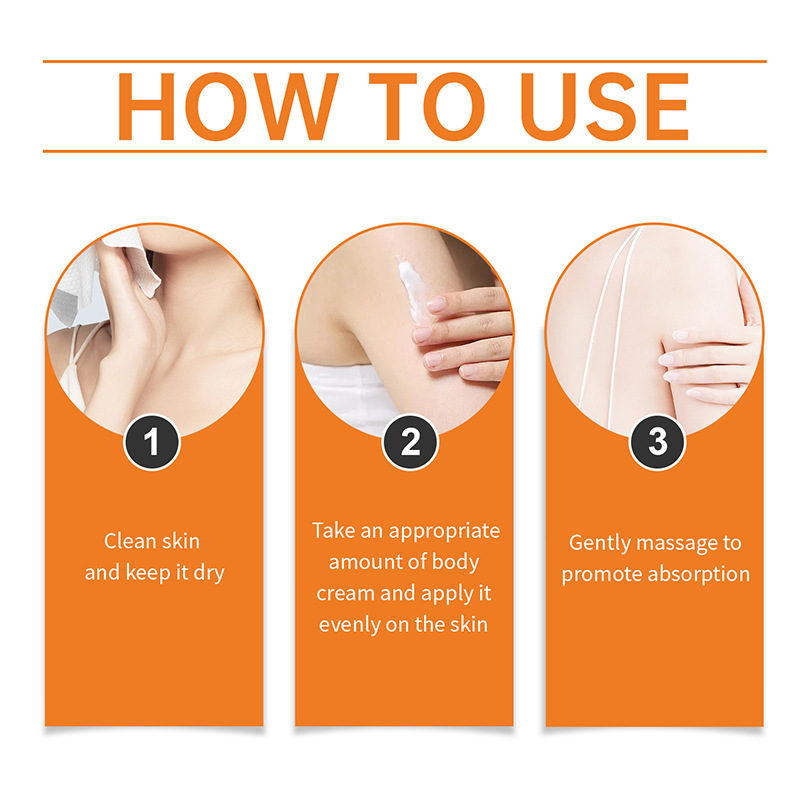 HOW TO USE

1

Clean skin and keep it dry

2

Take an appropriate amount of body cream and apply it evenly on the skin

3

Gently massage to promote absorption