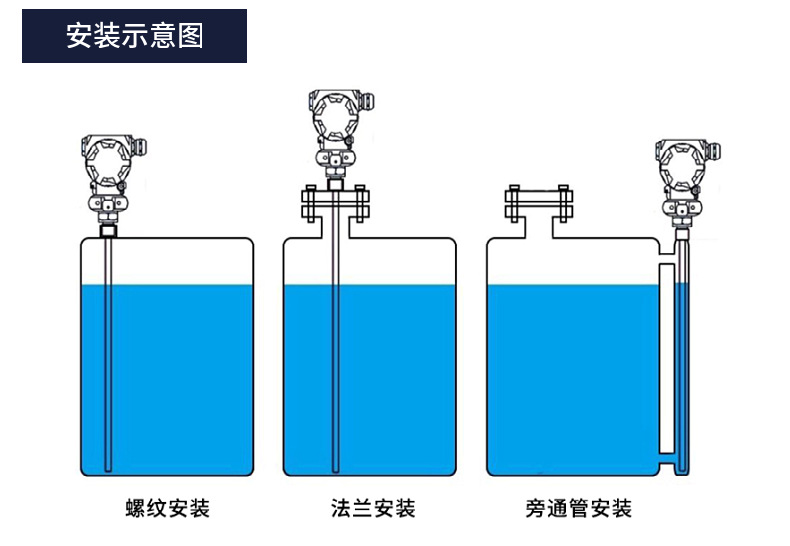 安装示意图

螺纹安装

法兰安装

旁通管安装