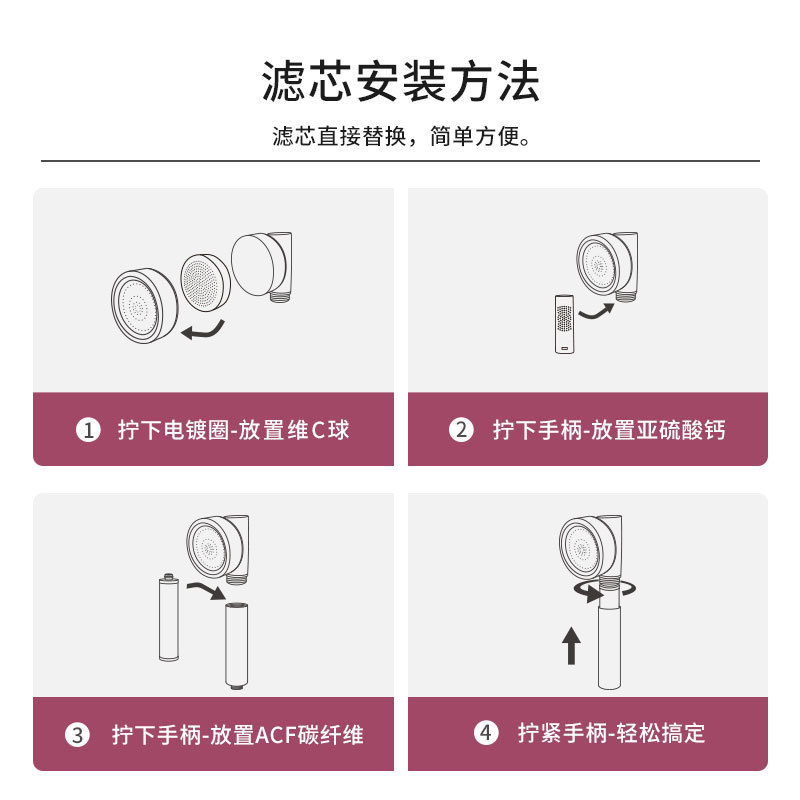 滤芯安装方法

滤芯直接替换，简单方便。

① 拧下电镀圈-放置维C球

② 拧下手柄-放置亚硫酸钙

③ 拧下手柄-放置ACF碳纤维

④ 拧紧手柄-轻松搞定