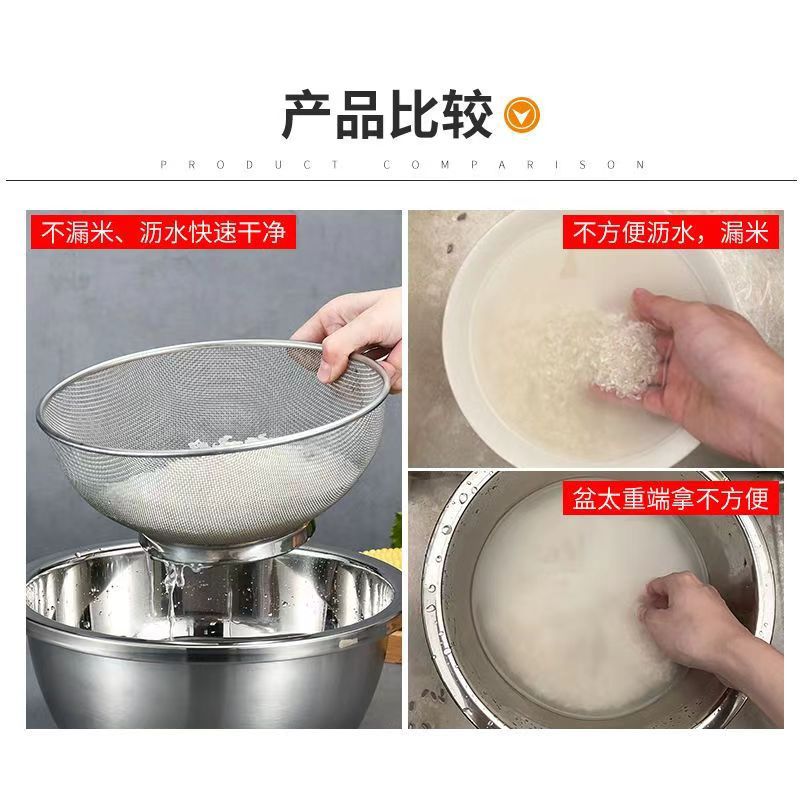 产品比较

PRODUCT COMPARISON

不漏米、沥水快速干净

不方便沥水，漏米

盆太重端拿不方便