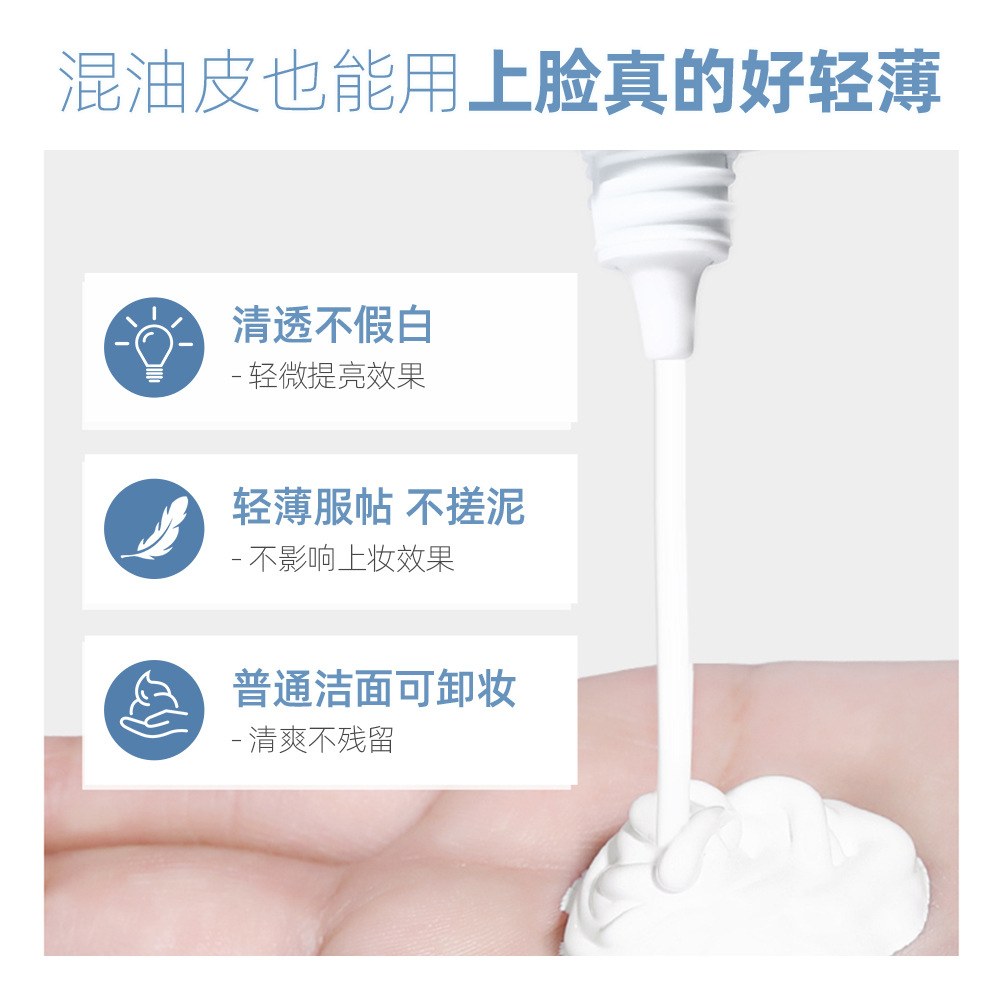 混油皮也能用上脸真的好轻薄

清透不假白
- 轻微提亮效果

轻薄服帖 不搓泥
- 不影响上妆效果

普通洁面可卸妆
- 清爽不残留