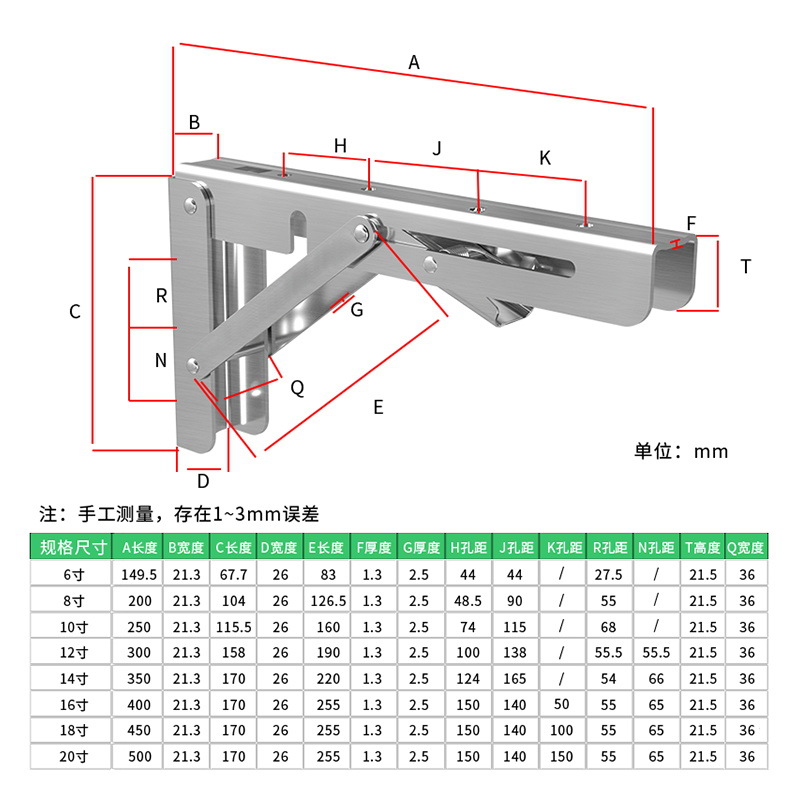 A

B

H

J

K

F

T

C

R

N

G

Q

E

D

单位：mm

注：手工测量，存在1~3mm误差

| 规格尺寸 | A长度 | B宽度 | C长度 | D宽度 | E长度 | F厚度 | G厚度 | H孔距 | J孔距 | K孔距 | R孔距 | N孔距 | T高度 | Q宽度 |
|---|---|---|---|---|---|---|---|---|---|---|---|---|---|---|
| 6寸 | 149.5 | 21.3 | 67.7 | 26 | 83 | 1.3 | 2.5 | 44 | 44 | / | 27.5 | / | 21.5 | 36 |
| 8寸 | 200 | 21.3 | 104 | 26 | 126.5 | 1.3 | 2.5 | 48.5 | 90 | / | 55 | / | 21.5 | 36 |
| 10寸 | 250 | 21.3 | 115.5 | 26 | 160 | 1.3 | 2.5 | 74 | 115 | / | 68 | / | 21.5 | 36 |
| 12寸 | 300 | 21.3 | 158 | 26 | 190 | 1.3 | 2.5 | 100 | 138 | / | 55.5 | 55.5 | 21.5 | 36 |
| 14寸 | 350 | 21.3 | 170 | 26 | 220 | 1.3 | 2.5 | 124 | 165 | / | 54 | 66 | 21.5 | 36 |
| 16寸 | 400 | 21.3 | 170 | 26 | 255 | 1.3 | 2.5 | 150 | 140 | 50 | 55 | 65 | 21.5 | 36 |
| 18寸 | 450 | 21.3 | 170 | 26 | 255 | 1.3 | 2.5 | 150 | 140 | 100 | 55 | 65 | 21.5 | 36 |
| 20寸 | 500 | 21.3 | 170 | 26 | 255 | 1.3 | 2.5 | 150 | 140 | 150 | 55 | 65 | 21.5 | 36 |