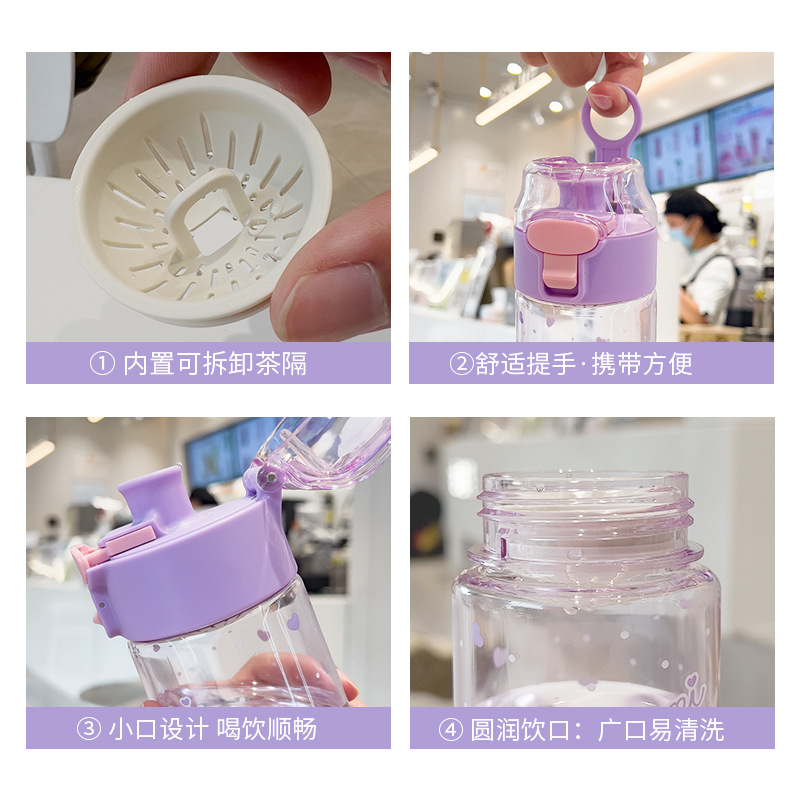 ① 内置可拆卸茶隔

②舒适提手·携带方便

③ 小口设计 喝饮顺畅

④ 圆润饮口：广口易清洗