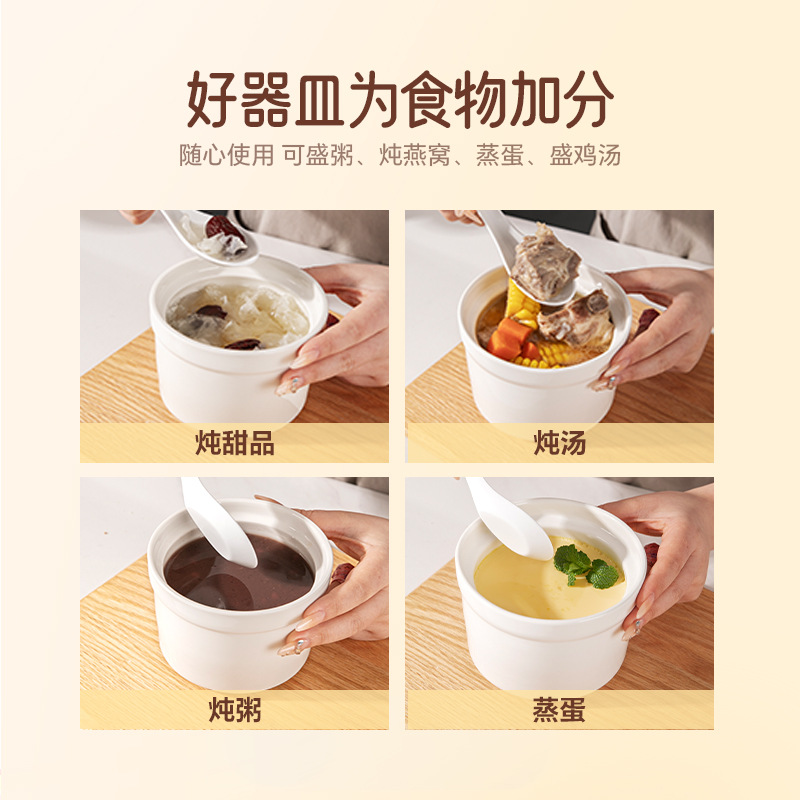 好器皿为食物加分

随心使用 可盛粥、炖燕窝、蒸蛋、盛鸡汤

炖甜品

炖汤

炖粥

蒸蛋