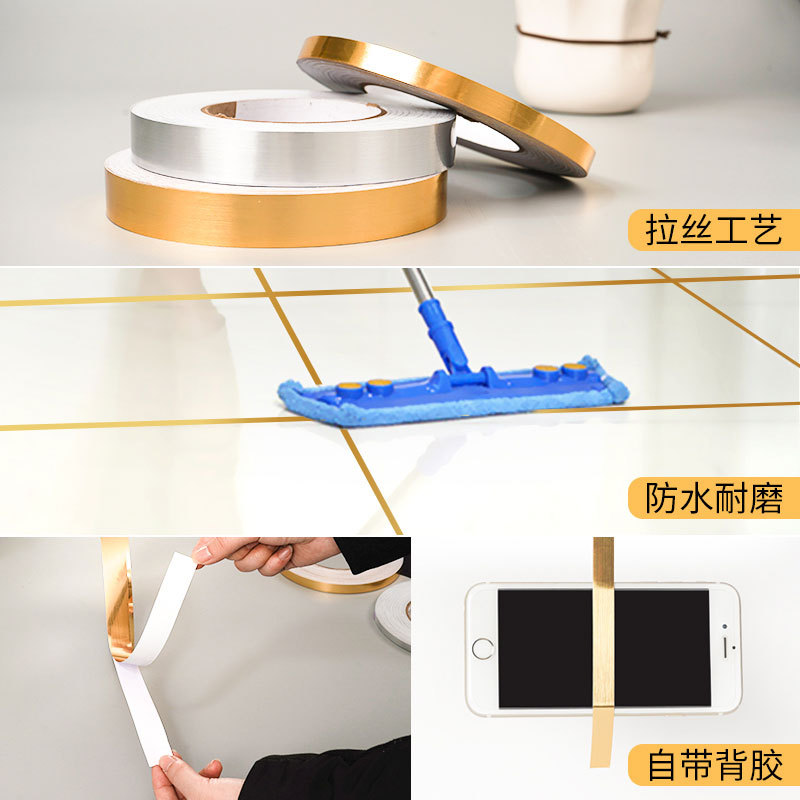 拉丝工艺

防水耐磨

自带背胶