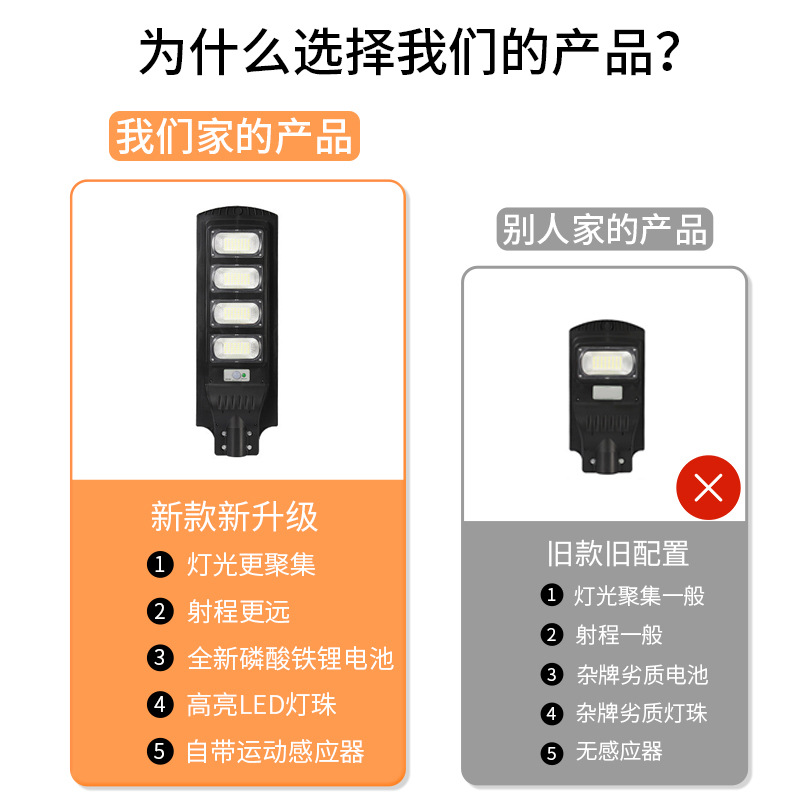 为什么选择我们的产品？

我们家的产品

新款新升级

1 灯光更聚集

2 射程更远

3 全新磷酸铁锂电池

4 高亮LED灯珠

5 自带运动感应器

别人家的产品

旧款旧配置

1 灯光聚集一般

2 射程一般

3 杂牌劣质电池

4 杂牌劣质灯珠

5 无感应器