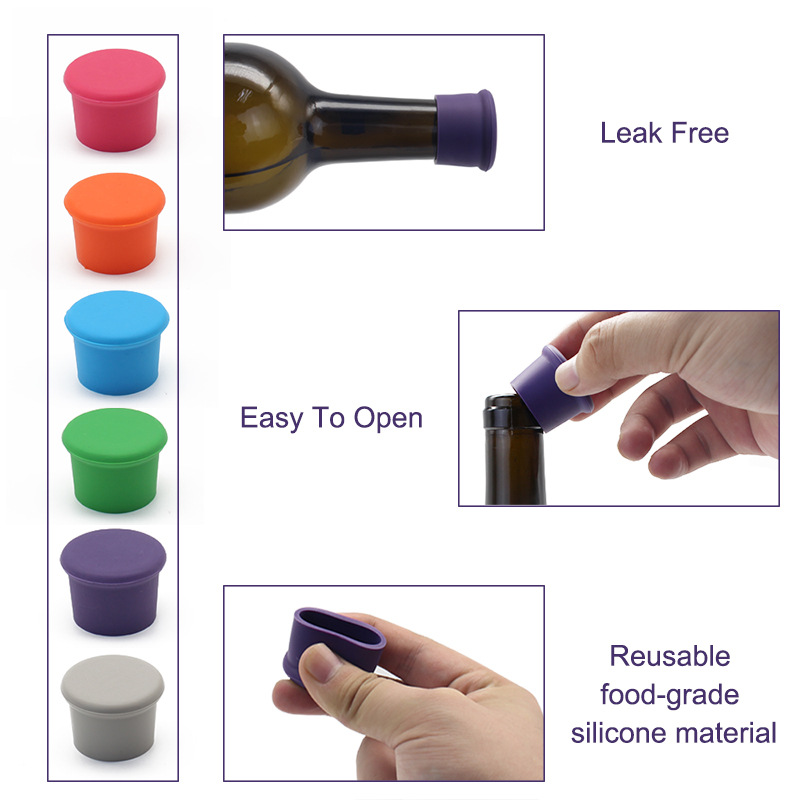 Leak Free

Easy To Open

Reusable food-grade silicone material