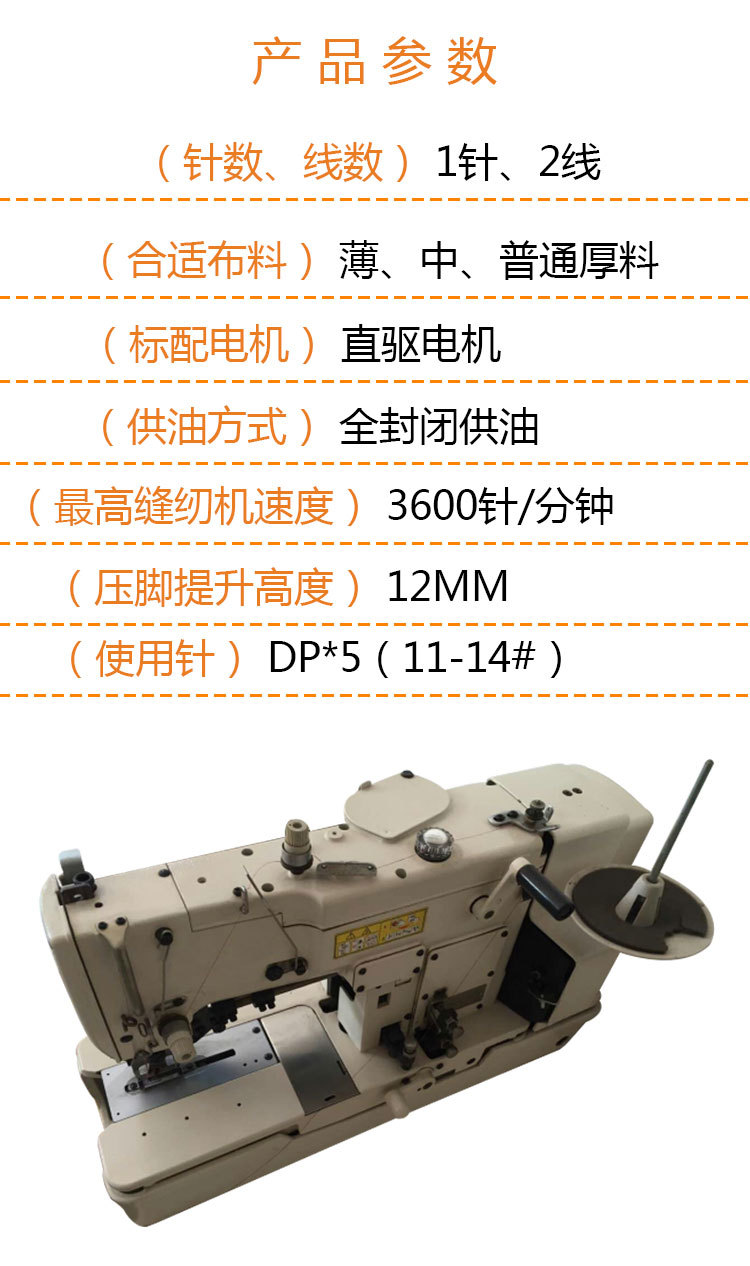 产品参数

（针数、线数）1针、2线

（合适布料）薄、中、普通厚料

（标配电机）直驱电机

（供油方式）全封闭供油

（最高缝纫机速度）3600针/分钟

（压脚提升高度）12MM

（使用针）DP*5（11-14#）