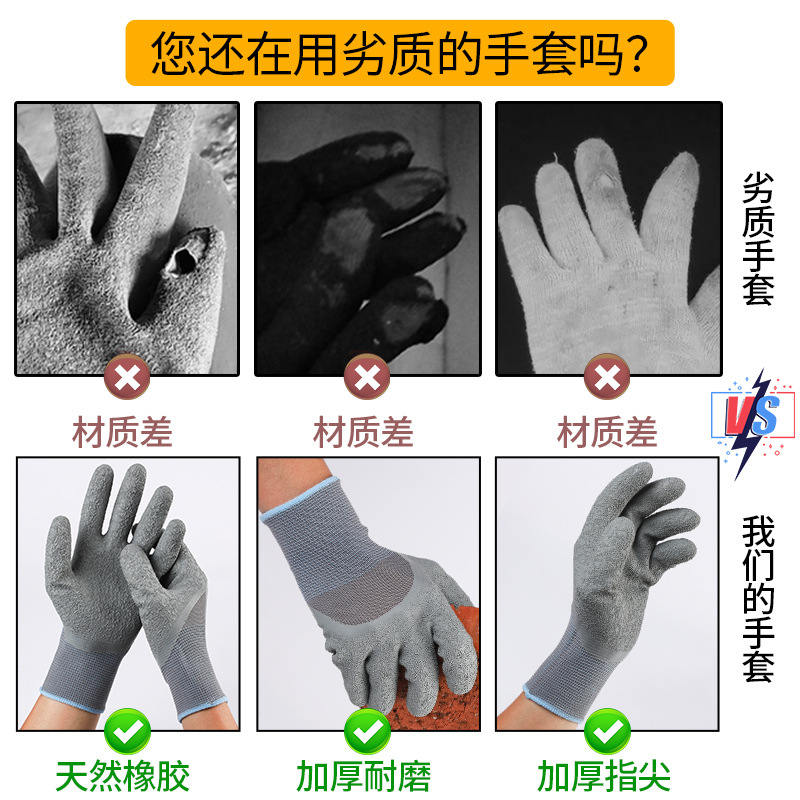 您还在用劣质的手套吗?

劣质手套

材质差

材质差

材质差

VS

我们的手套

天然橡胶

加厚耐磨

加厚指尖