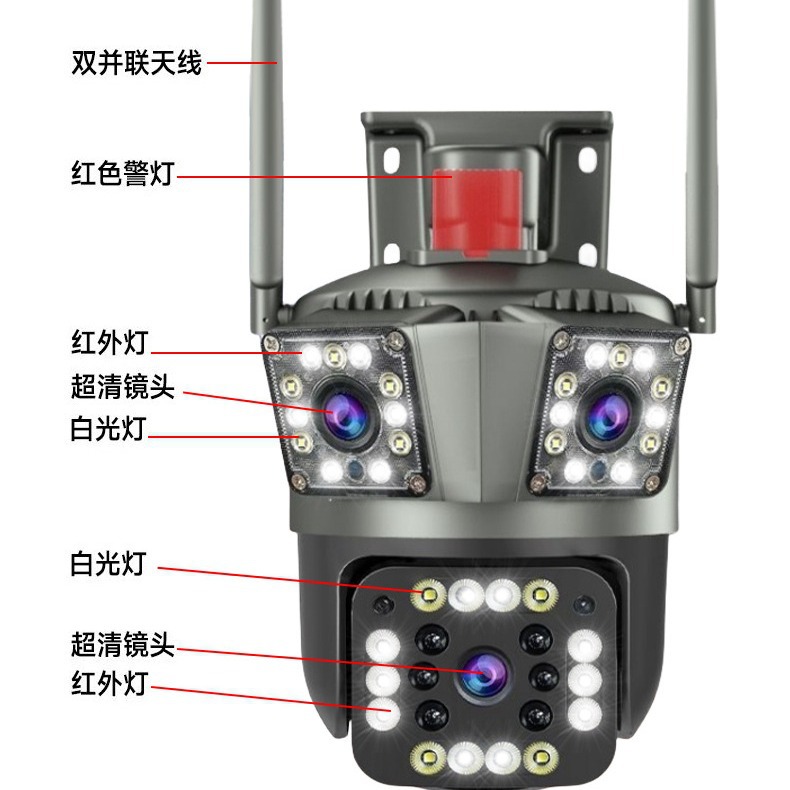 双并联天线

红色警灯

红外灯
超清镜头
白光灯

白光灯

超清镜头
红外灯