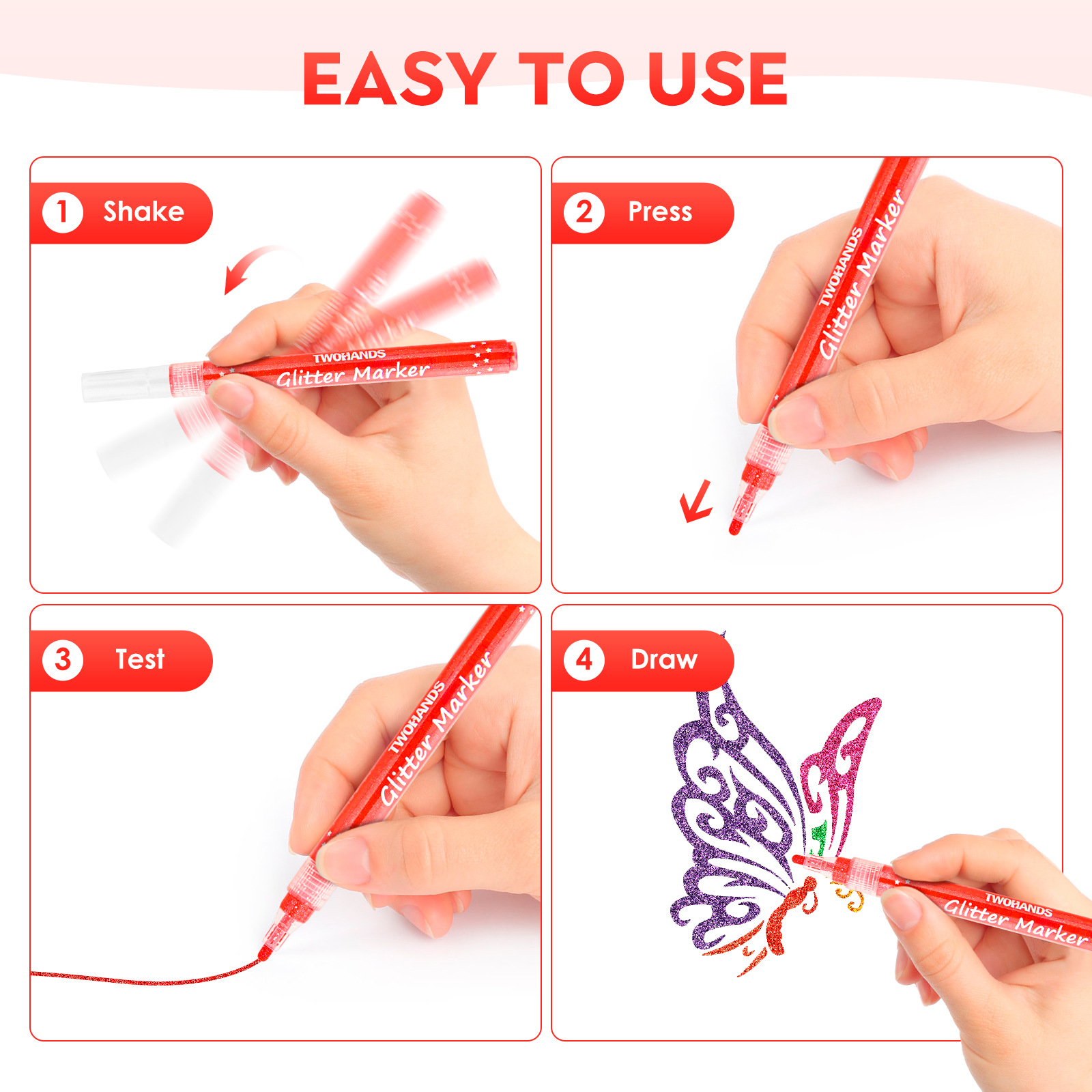 EASY TO USE

1 Shake

TWOHANDS
Glitter Marker

2 Press

TWOHANDS
Glitter Marker

3 Test

TWOHANDS
Glitter Marker

4 Draw

TWOHANDS
Glitter Marker