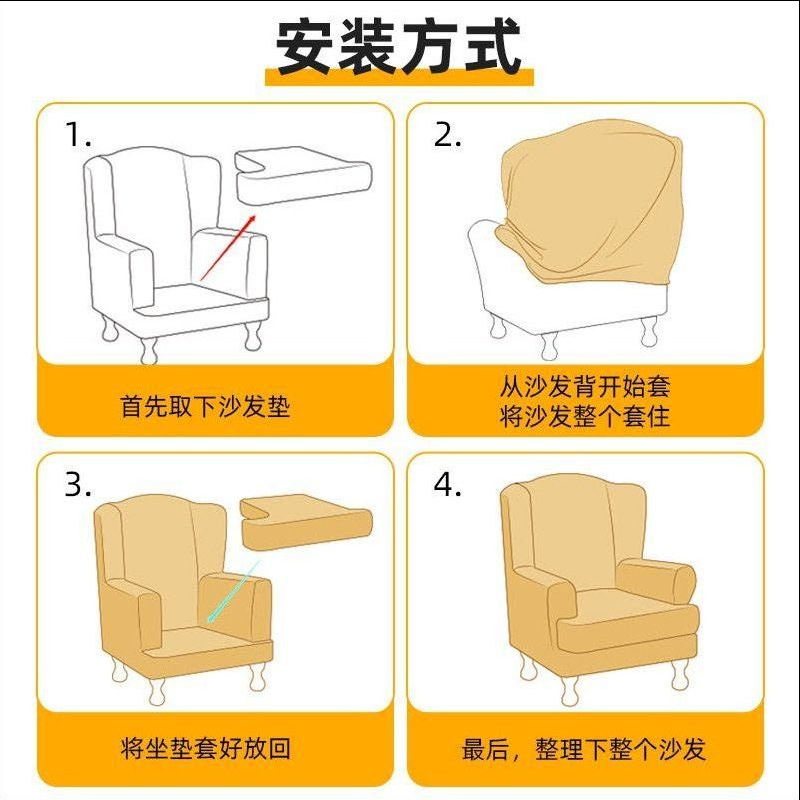 安装方式

1.

首先取下沙发垫

2.

从沙发背开始套
将沙发整个套住

3.

将坐垫套好放回

4.

最后，整理下整个沙发