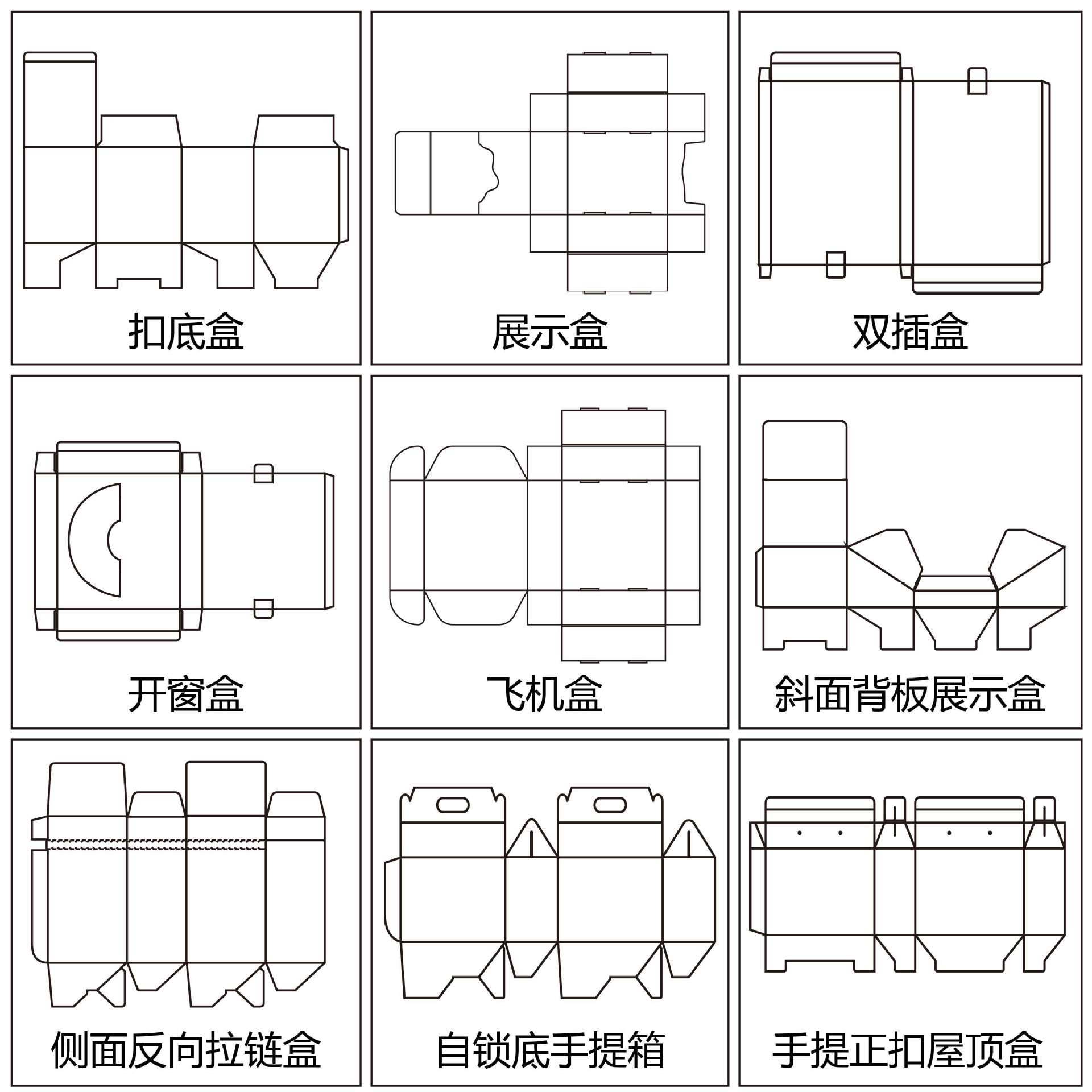 扣底盒

展示盒

双插盒

开窗盒

飞机盒

斜面背板展示盒

侧面反向拉链盒

自锁底手提箱

手提正扣屋顶盒