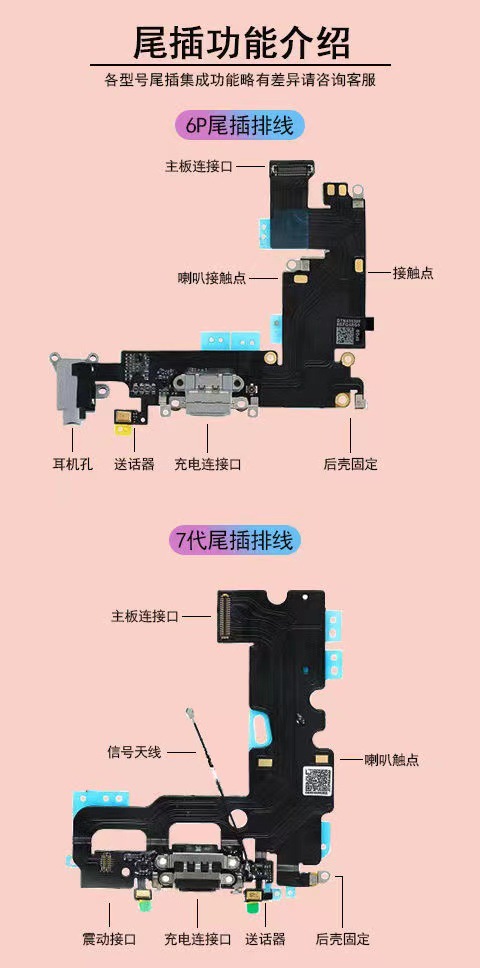 尾插功能介绍

各型号尾插集成功能略有差异请咨询客服

6P尾插排线

主板连接口

喇叭接触点

接触点

耳机孔

送话器

充电连接口

后壳固定

7代尾插排线

主板连接口

信号天线

喇叭触点

震动接口

充电连接口

送话器

后壳固定