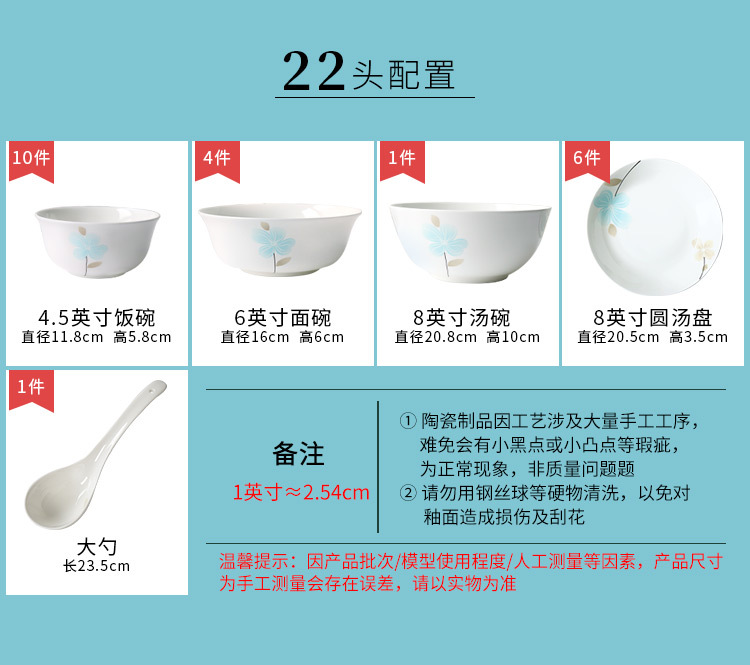 22头配置

10件
4.5英寸饭碗
直径11.8cm 高5.8cm

4件
6英寸面碗
直径16cm 高6cm

1件
8英寸汤碗
直径20.8cm 高10cm

6件
8英寸圆汤盘
直径20.5cm 高3.5cm

1件
大勺
长23.5cm

备注
1英寸≈2.54cm

① 陶瓷制品因工艺涉及大量手工工序，难免会有小黑点或小凸点等瑕疵，为正常现象，非质量问题题
② 请勿用钢丝球等硬物清洗，以免对釉面造成损伤及刮花

温馨提示：因产品批次/模型使用程度/人工测量等因素，产品尺寸为手工测量会存在误差，请以实物为准