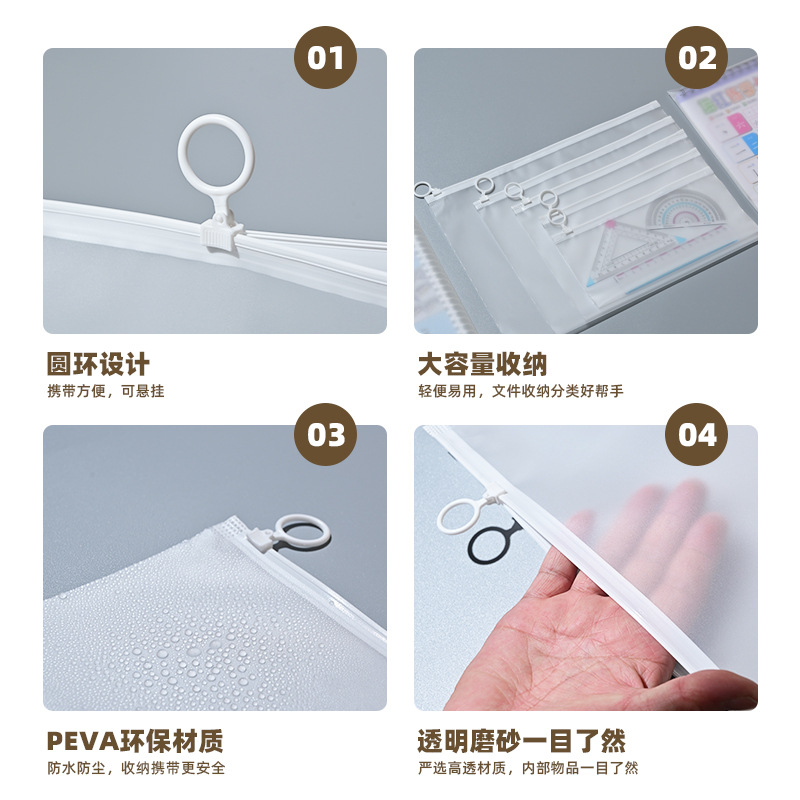 01

圆环设计

携带方便，可悬挂

02

大容量收纳

轻便易用，文件收纳分类好帮手

03

PEVA环保材质

防水防尘，收纳携带更安全

04

透明磨砂一目了然

严选高透材质，内部物品一目了然