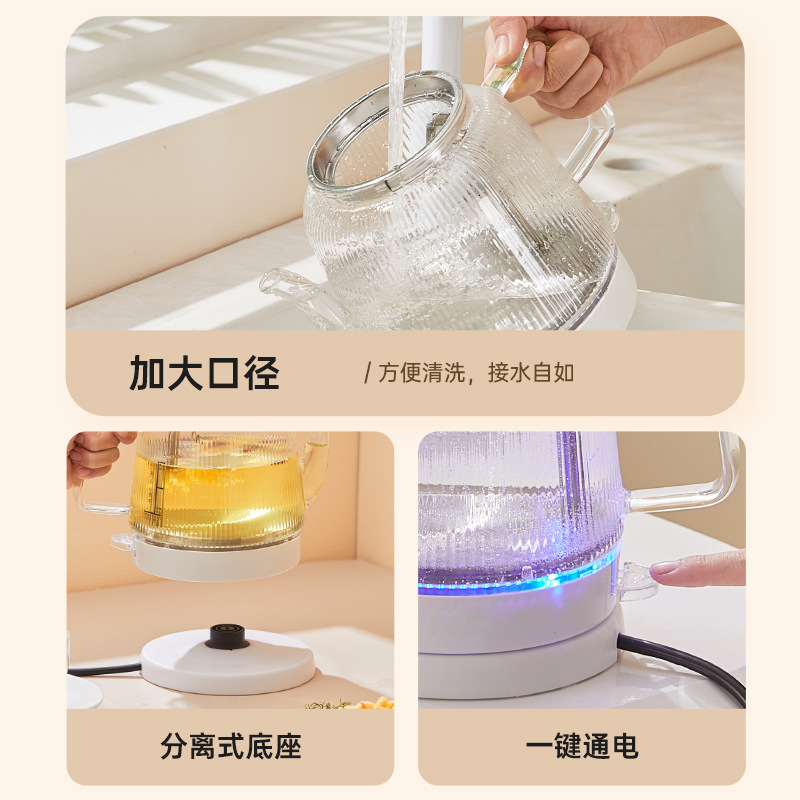 加大口径

/ 方便清洗，接水自如

分离式底座

一键通电