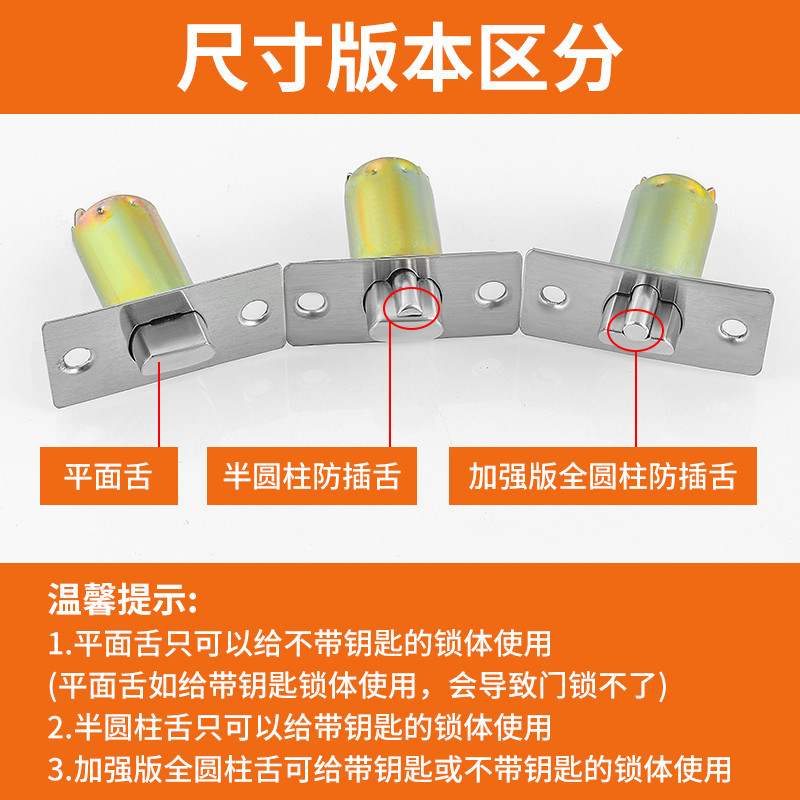 尺寸版本区分

平面舌

半圆柱防插舌

加强版全圆柱防插舌

温馨提示:
1.平面舌只可以给不带钥匙的锁体使用
(平面舌如给带钥匙锁体使用，会导致门锁不了)
2.半圆柱舌只可以给带钥匙的锁体使用
3.加强版全圆柱舌可给带钥匙或不带钥匙的锁体使用