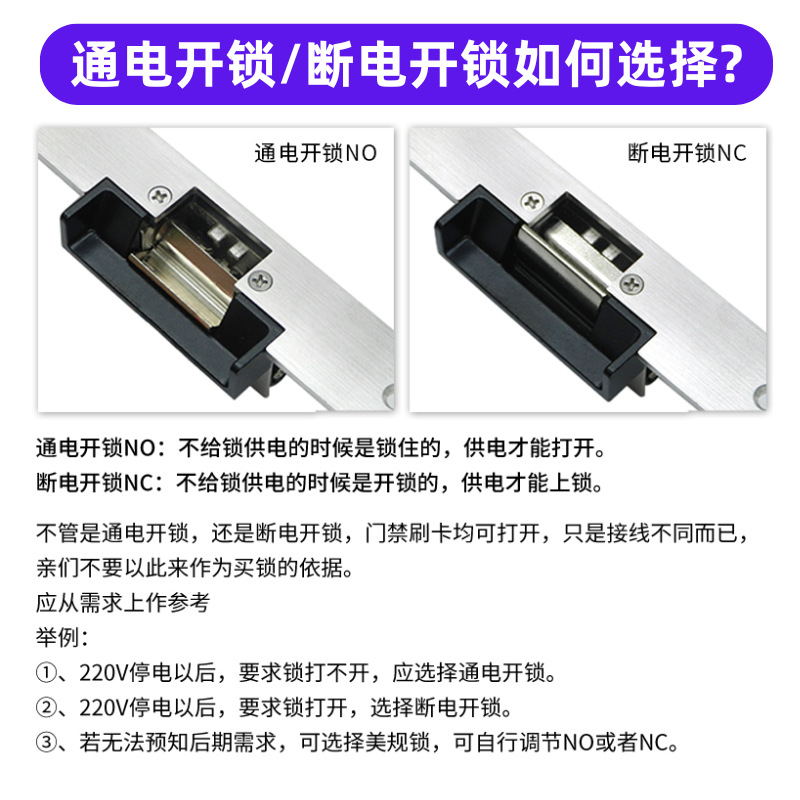 通电开锁/断电开锁如何选择?

通电开锁NO

断电开锁NC

通电开锁NO：不给锁供电的时候是锁住的，供电才能打开。
断电开锁NC：不给锁供电的时候是开锁的，供电才能上锁。

不管是通电开锁，还是断电开锁，门禁刷卡均可打开，只是接线不同而已，亲们不要以此来作为买锁的依据。
应从需求上作参考
举例：
①、220V停电以后，要求锁打不开，应选择通电开锁。
②、220V停电以后，要求锁打开，选择断电开锁。
③、若无法预知后期需求，可选择美规锁，可自行调节NO或者NC。