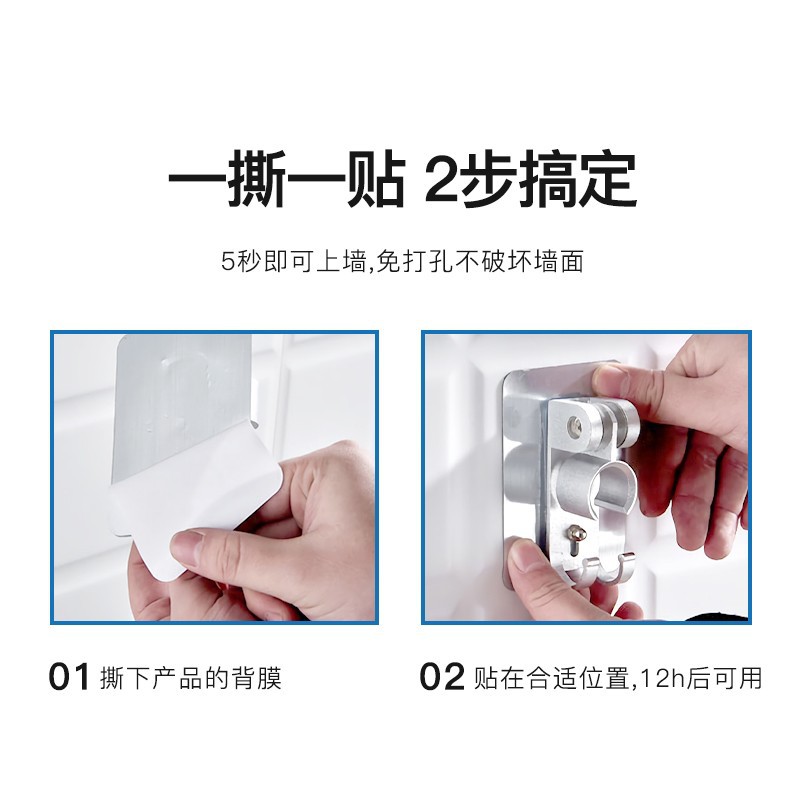 一撕一贴 2步搞定

5秒即可上墙,免打孔不破坏墙面

01 撕下产品的背膜

02 贴在合适位置,12h后可用