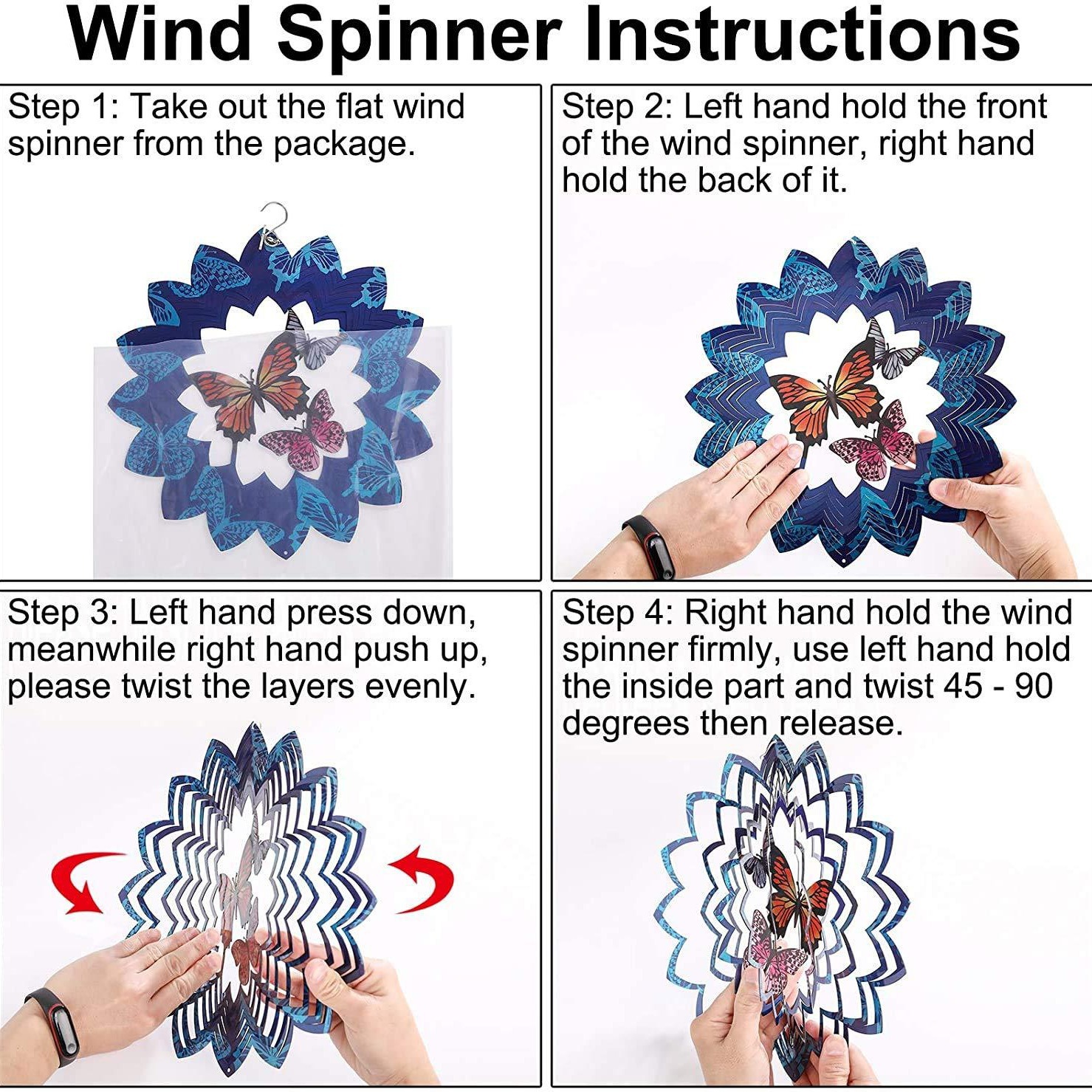 Wind Spinner Instructions

Step 1: Take out the flat wind spinner from the package.

Step 2: Left hand hold the front of the wind spinner, right hand hold the back of it.

Step 3: Left hand press down, meanwhile right hand push up, please twist the layers evenly.

Step 4: Right hand hold the wind spinner firmly, use left hand hold the inside part and twist 45 - 90 degrees then release.