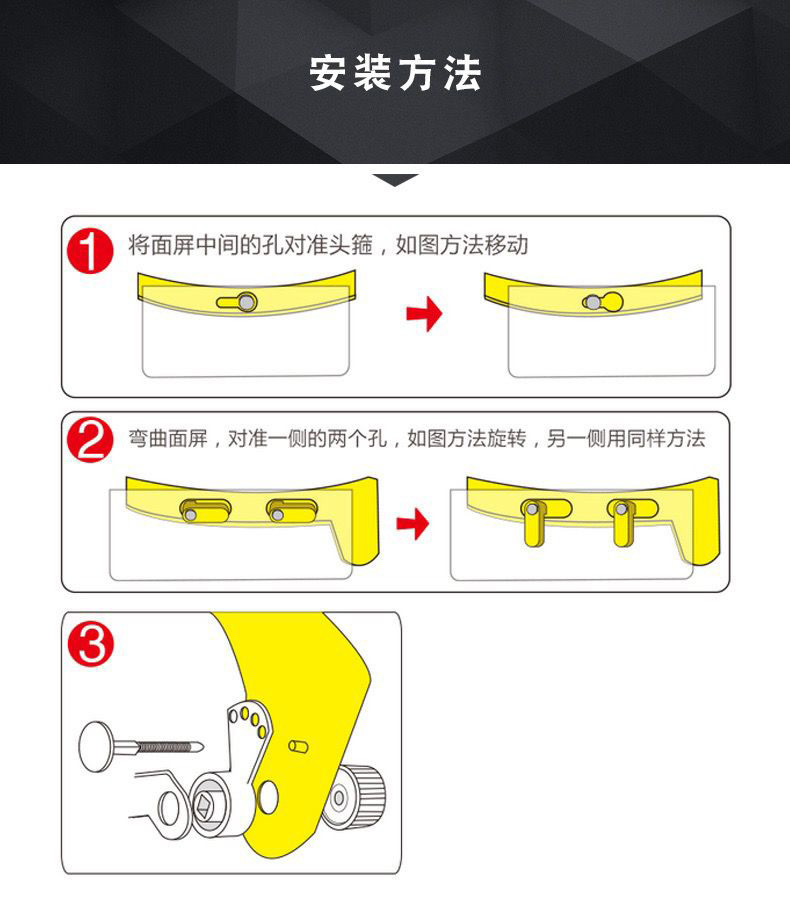 安装方法

1 将面屏中间的孔对准头箍，如图方法移动

2 弯曲面屏，对准一侧的两个孔，如图方法旋转，另一侧用同样方法

3