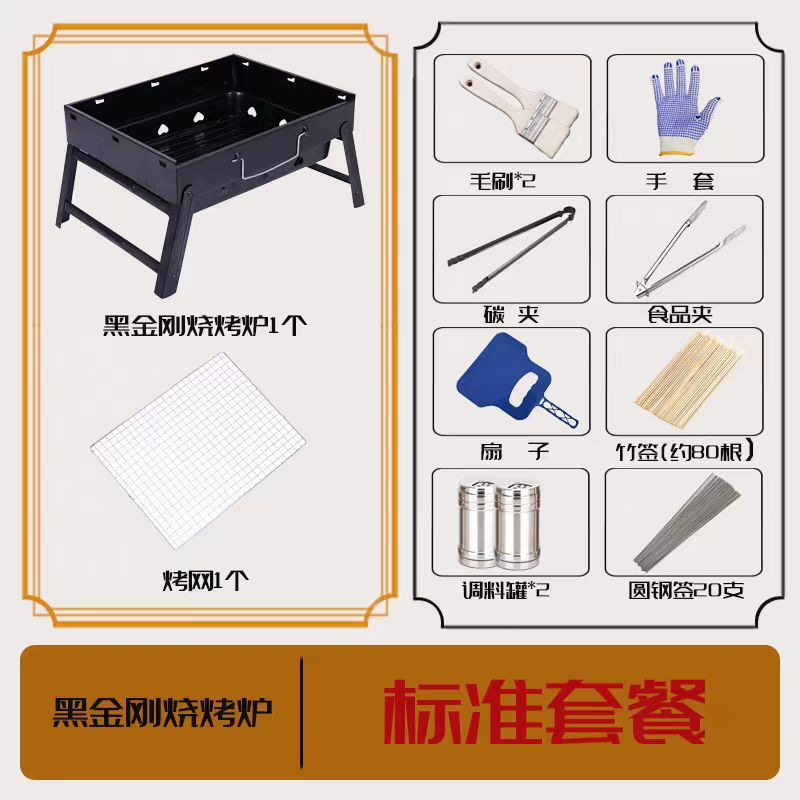 黑金刚烧烤炉1个

烤网1个

毛刷*2

手 套

碳 夹

食品夹

扇 子

竹签(约80根)

调料罐*2

圆钢签20支

黑金刚烧烤炉

标准套餐