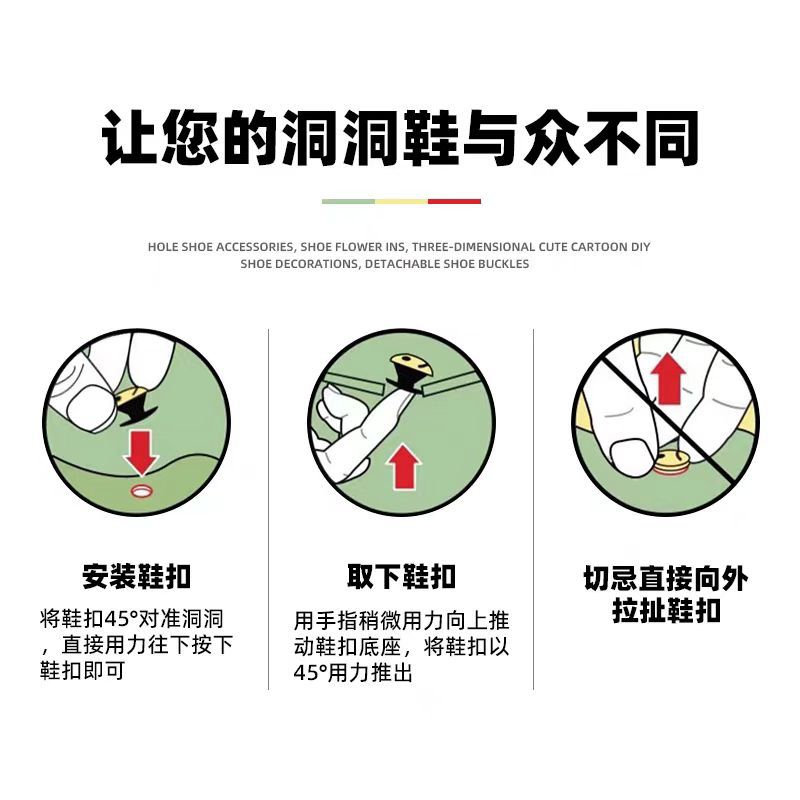 让您的洞洞鞋与众不同

HOLE SHOE ACCESSORIES, SHOE FLOWER INS, THREE-DIMENSIONAL CUTE CARTOON DIY SHOE DECORATIONS, DETACHABLE SHOE BUCKLES

安装鞋扣

将鞋扣45°对准洞洞，直接用力往下按下鞋扣即可

取下鞋扣

用手指稍微用力向上推动鞋扣底座，将鞋扣以45°用力推出

切忌直接向外拉扯鞋扣