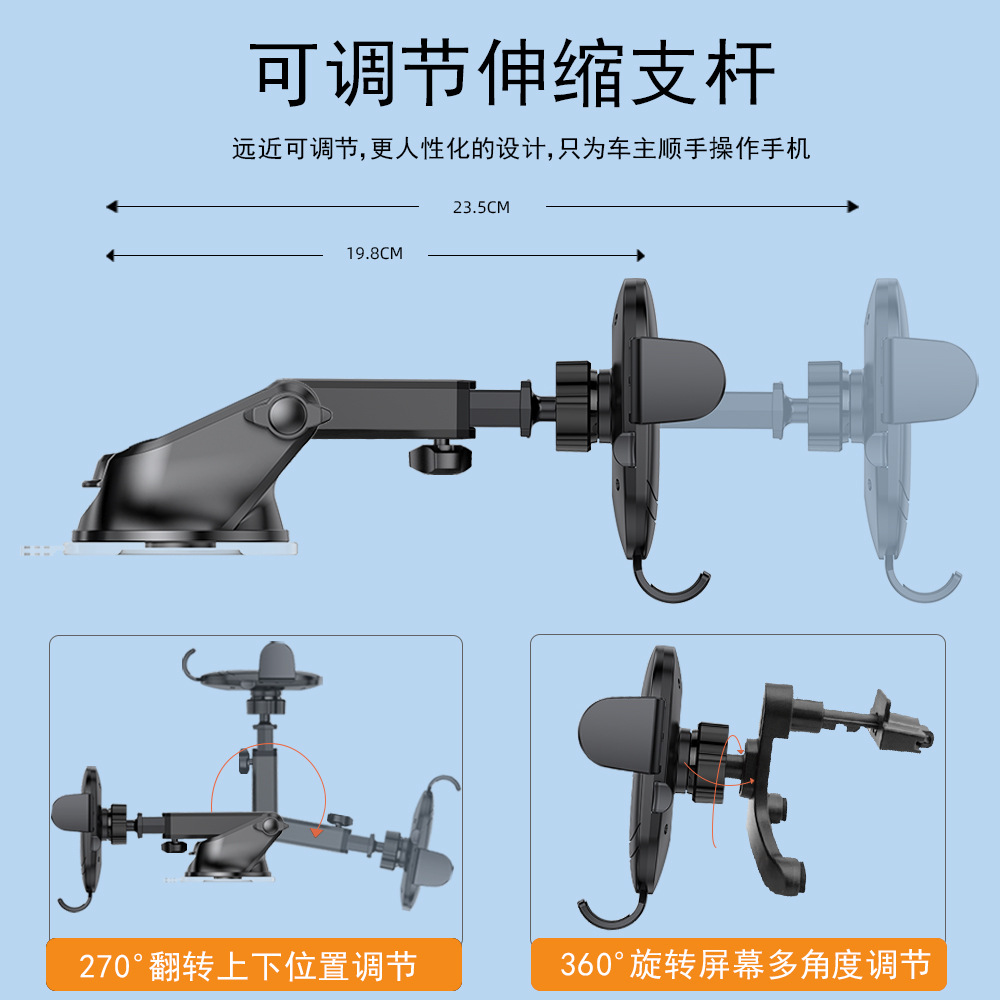 可调节伸缩支杆

远近可调节,更人性化的设计,只为车主顺手操作手机

23.5CM

19.8CM

270°翻转上下位置调节

360°旋转屏幕多角度调节