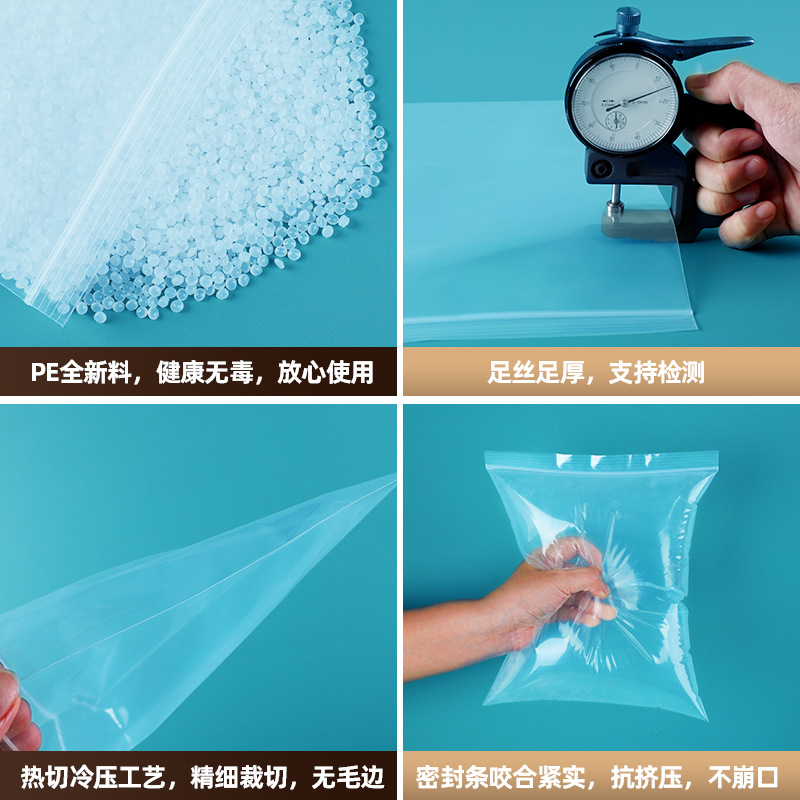 PE全新料，健康无毒，放心使用

足丝足厚，支持检测

热切冷压工艺，精细裁切，无毛边

密封条咬合紧实，抗挤压，不崩口