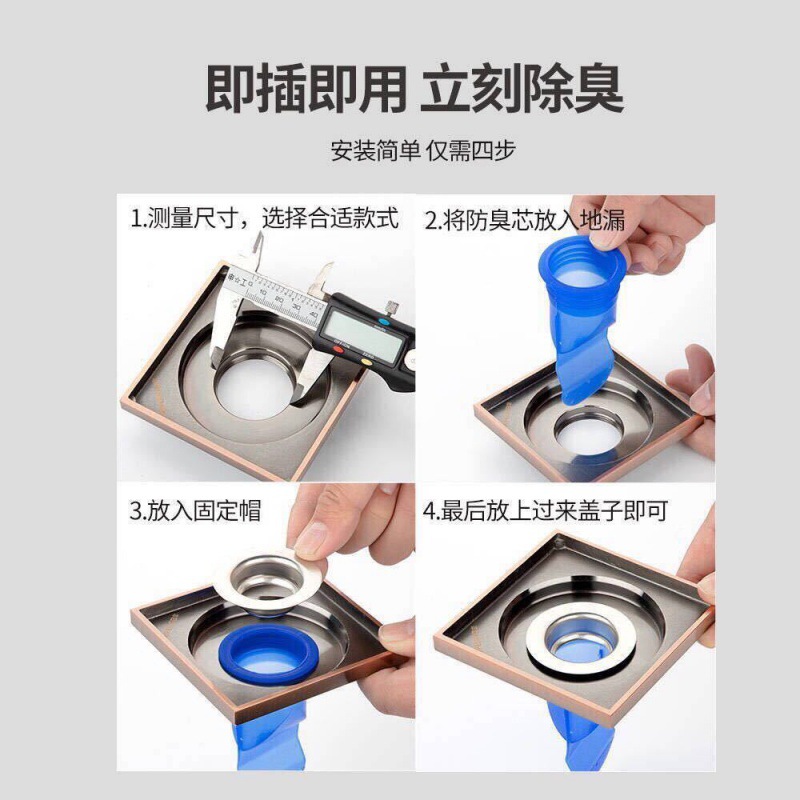 即插即用 立刻除臭

安装简单 仅需四步

1.测量尺寸，选择合适款式

2.将防臭芯放入地漏

3.放入固定帽

4.最后放上过来盖子即可