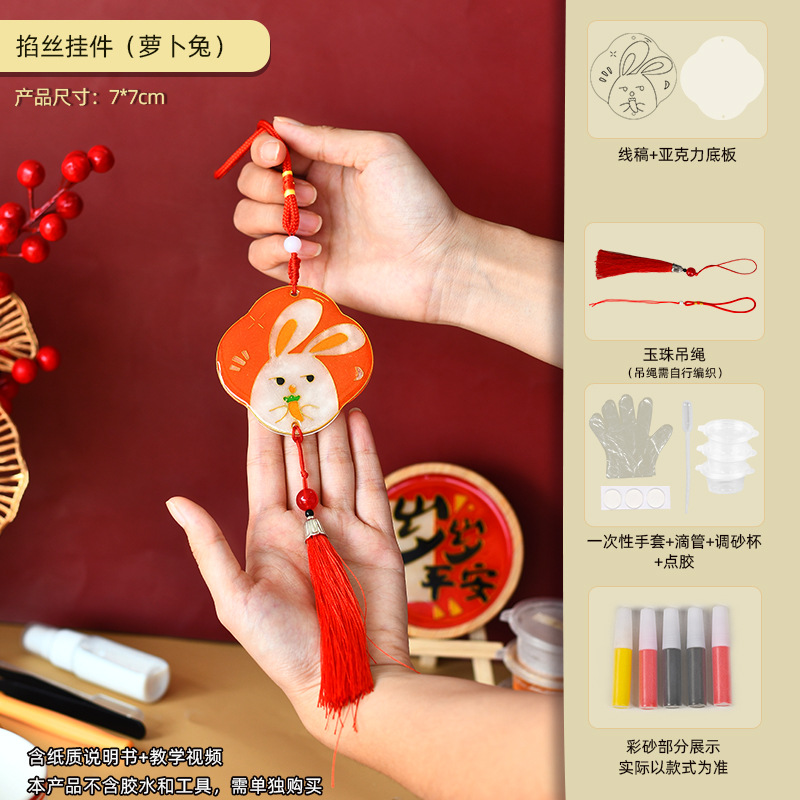 掐丝挂件（萝卜兔）

产品尺寸：7*7cm

岁岁平安

含纸质说明书+教学视频

本产品不含胶水和工具，需单独购买

线稿+亚克力底板

玉珠吊绳

（吊绳需自行编织）

一次性手套+滴管+调砂杯+点胶

彩砂部分展示

实际以款式为准