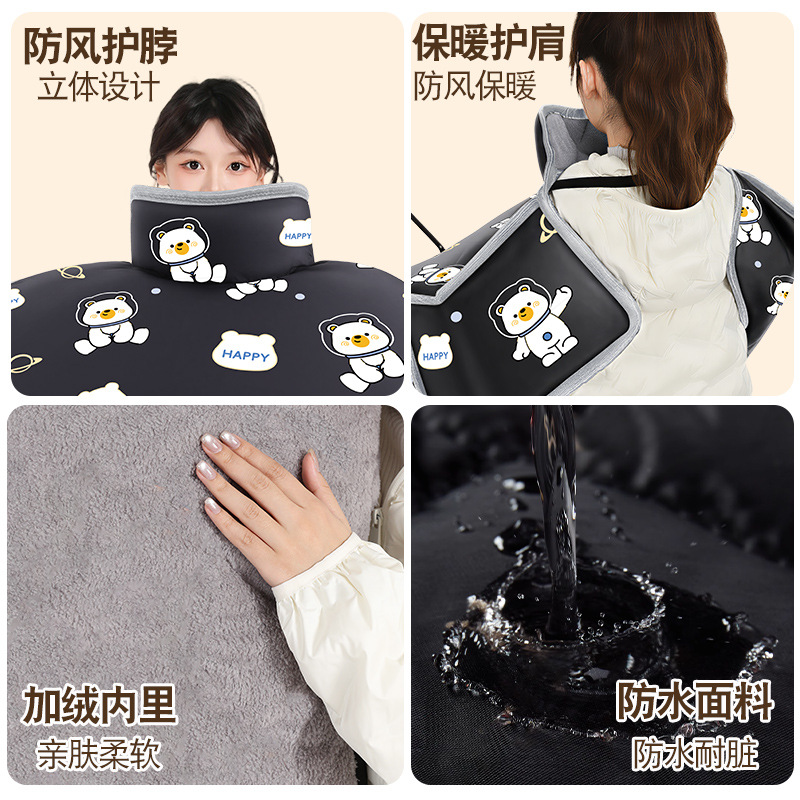 防风护脖
立体设计

HAPPY
HAPPY

保暖护肩
防风保暖

HAPPY

加绒内里
亲肤柔软

防水面料
防水耐脏