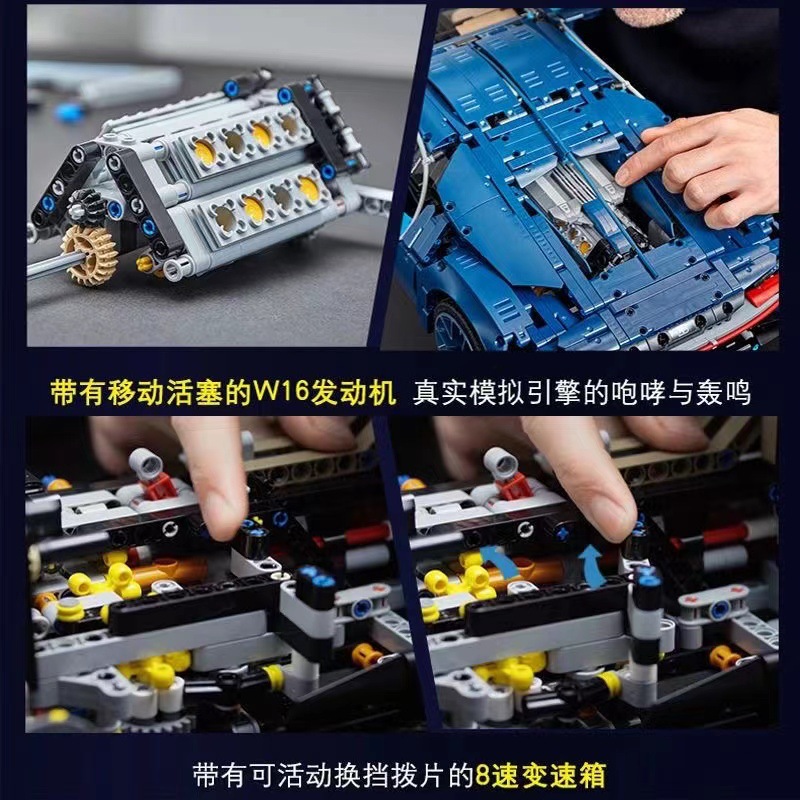 带有移动活塞的W16发动机 真实模拟引擎的咆哮与轰鸣

带有可活动换挡拨片的8速变速箱