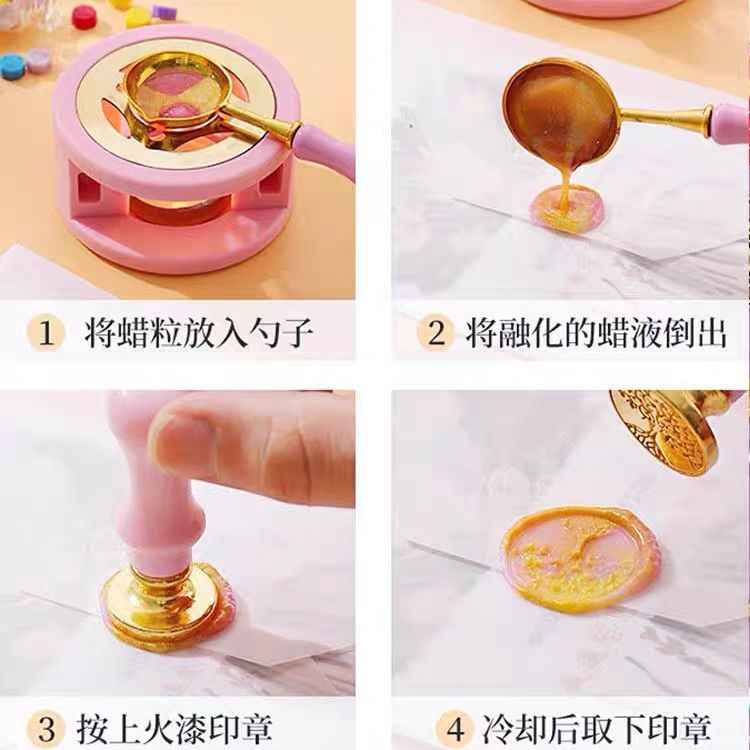 1 将蜡粒放入勺子

2 将融化的蜡液倒出

3 按上火漆印章

4 冷却后取下印章