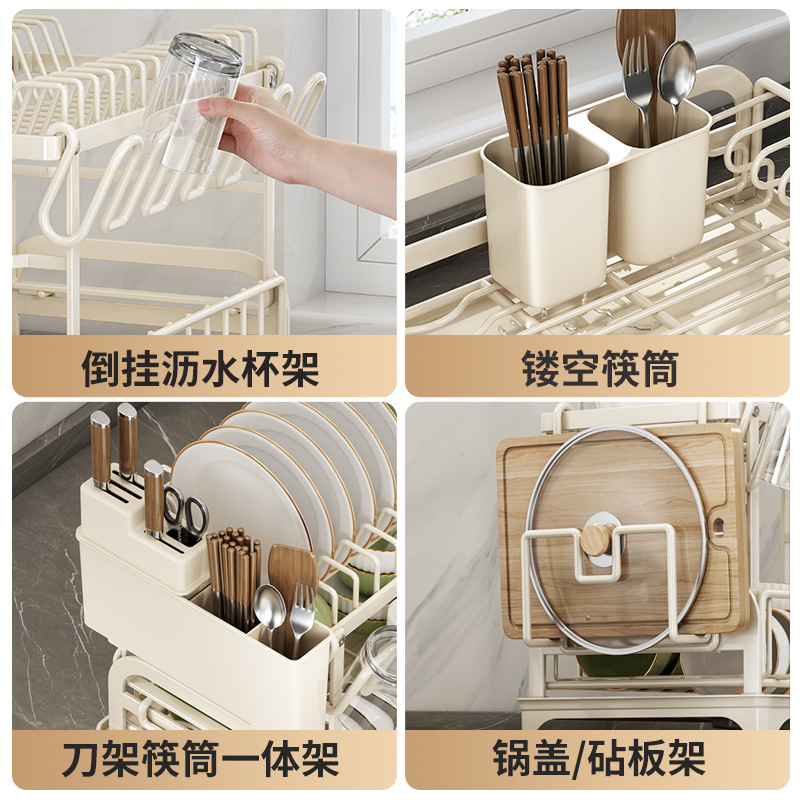 倒挂沥水杯架

镂空筷筒

刀架筷筒一体架

锅盖/砧板架