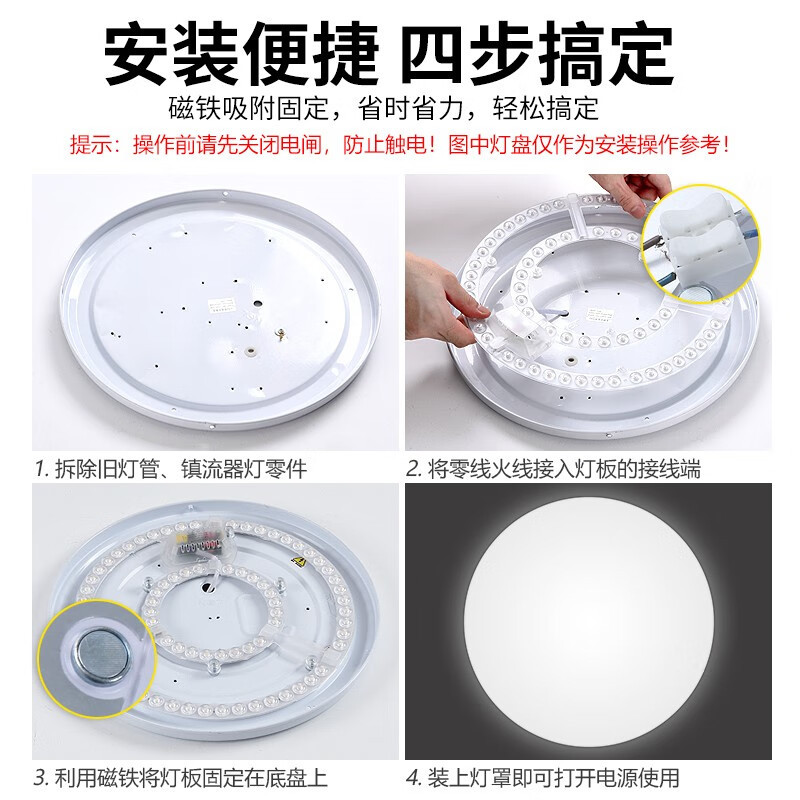 安装便捷 四步搞定

磁铁吸附固定，省时省力，轻松搞定

提示：操作前请先关闭电闸，防止触电！图中灯盘仅作为安装操作参考！

1. 拆除旧灯管、镇流器灯零件

2. 将零线火线接入灯板的接线端

3. 利用磁铁将灯板固定在底盘上

4. 装上灯罩即可打开电源使用