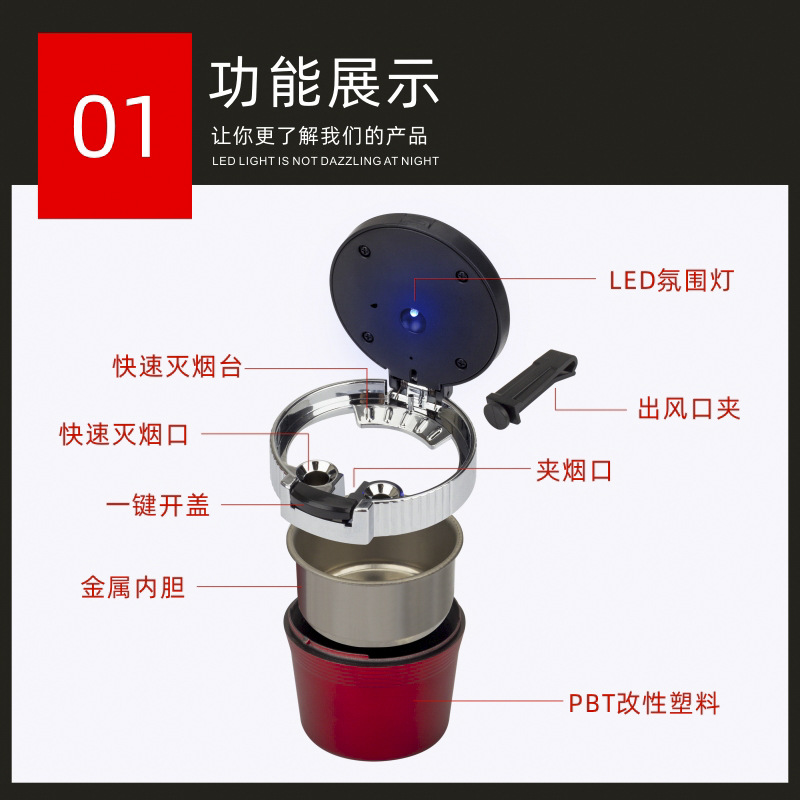 01

功能展示

让你更了解我们的产品

LED LIGHT IS NOT DAZZLING AT NIGHT

LED氛围灯

快速灭烟台

出风口夹

快速灭烟口

夹烟口

一键开盖

金属内胆

PBT改性塑料