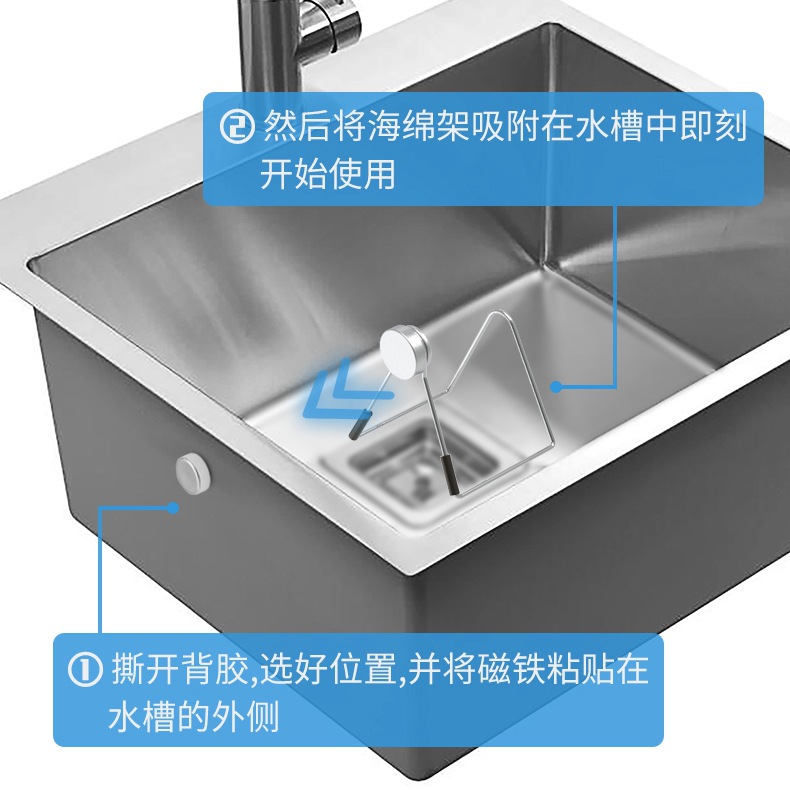 ② 然后将海绵架吸附在水槽中即刻开始使用

① 撕开背胶,选好位置,并将磁铁粘贴在水槽的外侧