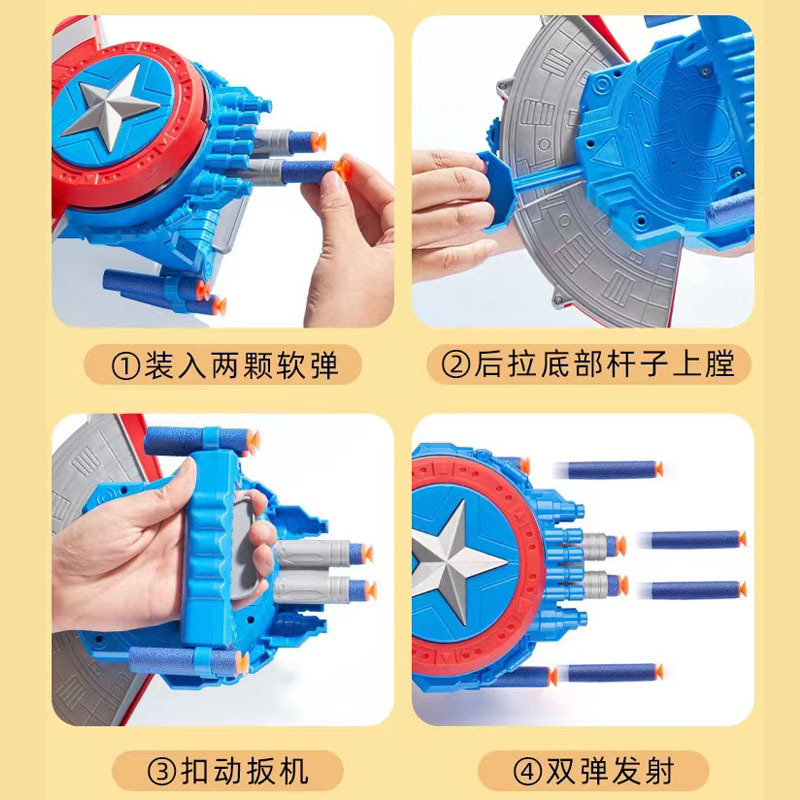 ①装入两颗软弹

②后拉底部杆子上膛

③扣动扳机

④双弹发射