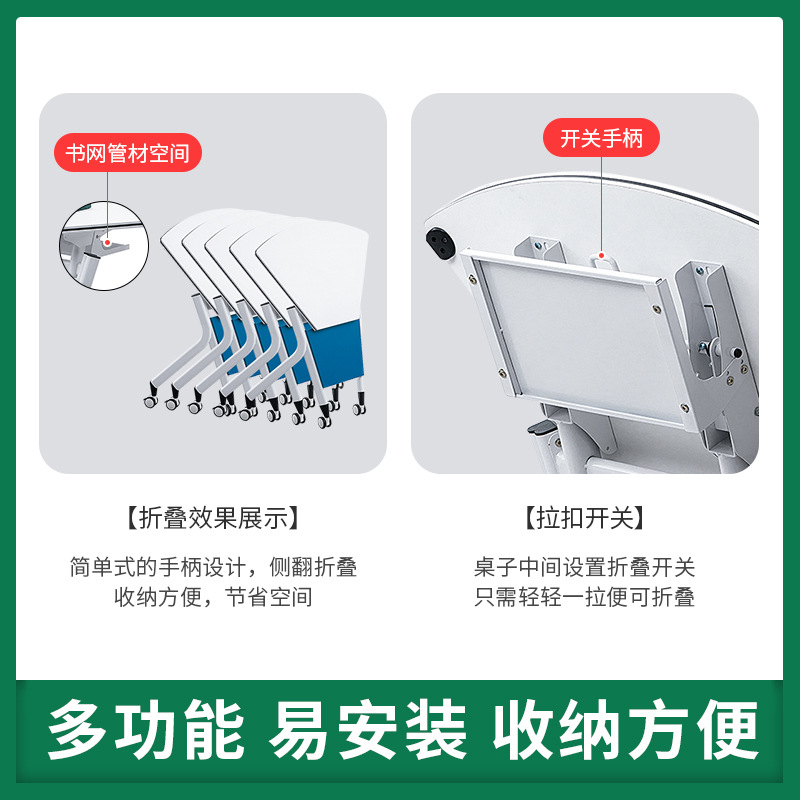 书网管材空间

【折叠效果展示】

简单式的手柄设计，侧翻折叠
收纳方便，节省空间

开关手柄

【拉扣开关】

桌子中间设置折叠开关
只需轻轻一拉便可折叠

多功能 易安装 收纳方便