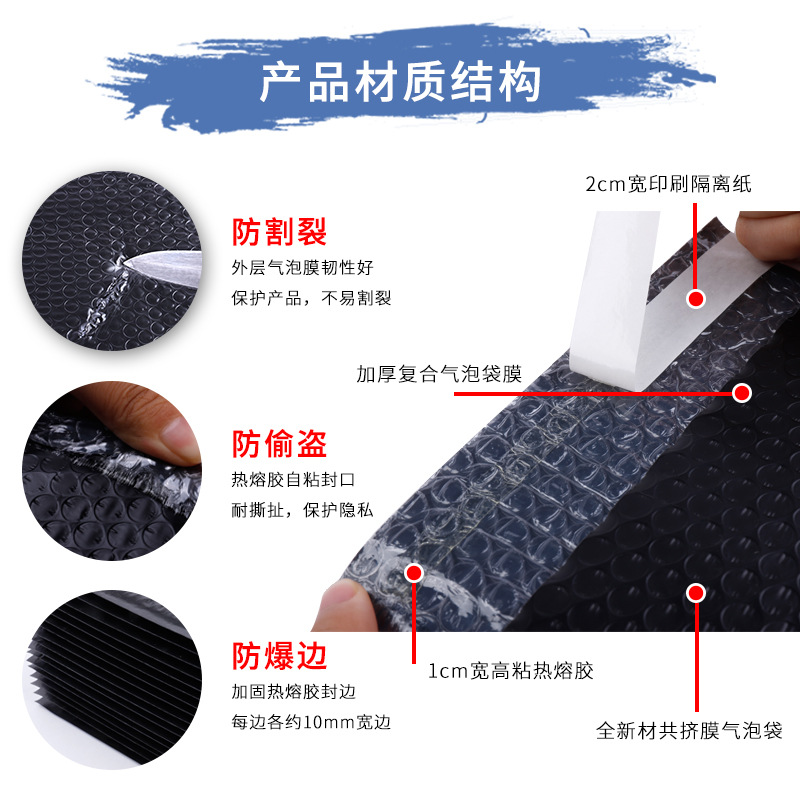 产品材质结构

防割裂
外层气泡膜韧性好
保护产品，不易割裂

防偷盗
热熔胶自粘封口
耐撕扯，保护隐私

防爆边
加固热熔胶封边
每边各约10mm宽边

2cm宽印刷隔离纸

加厚复合气泡袋膜

1cm宽高粘热熔胶

全新材共挤膜气泡袋