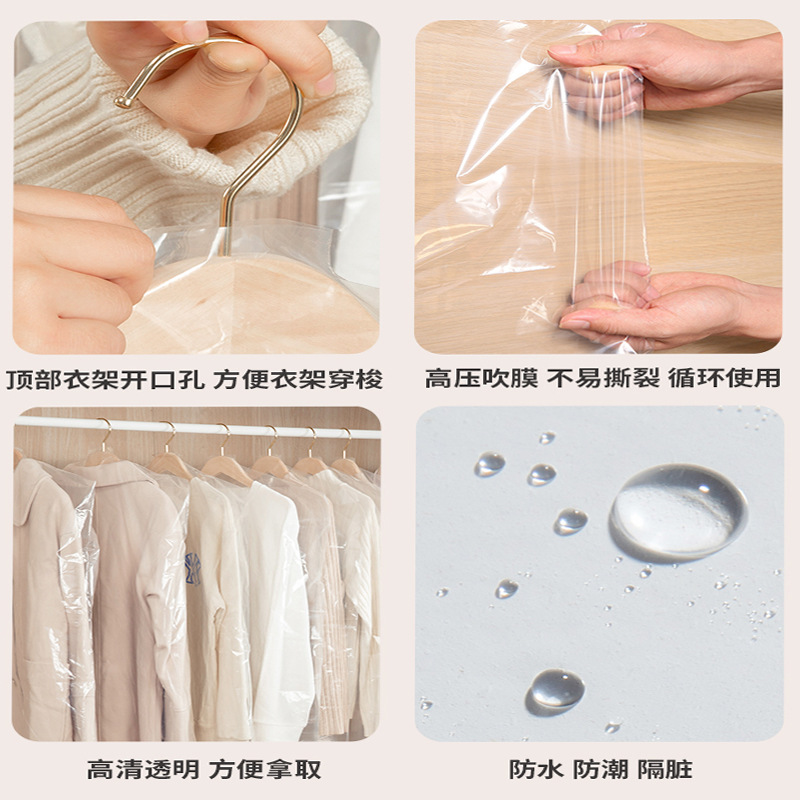 顶部衣架开口孔 方便衣架穿梭

高压吹膜 不易撕裂 循环使用

高清透明 方便拿取

防水 防潮 隔脏